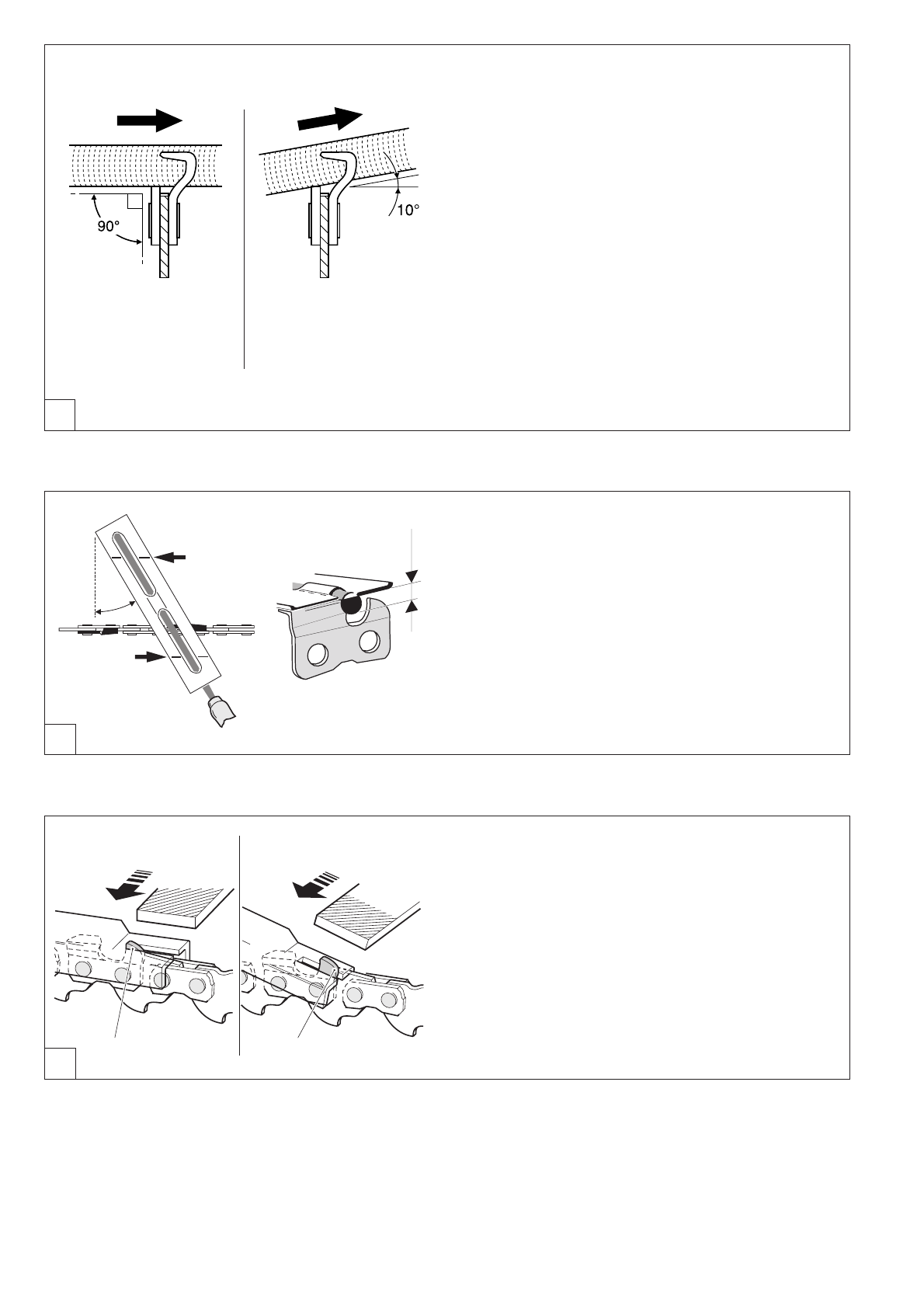 90°

10°