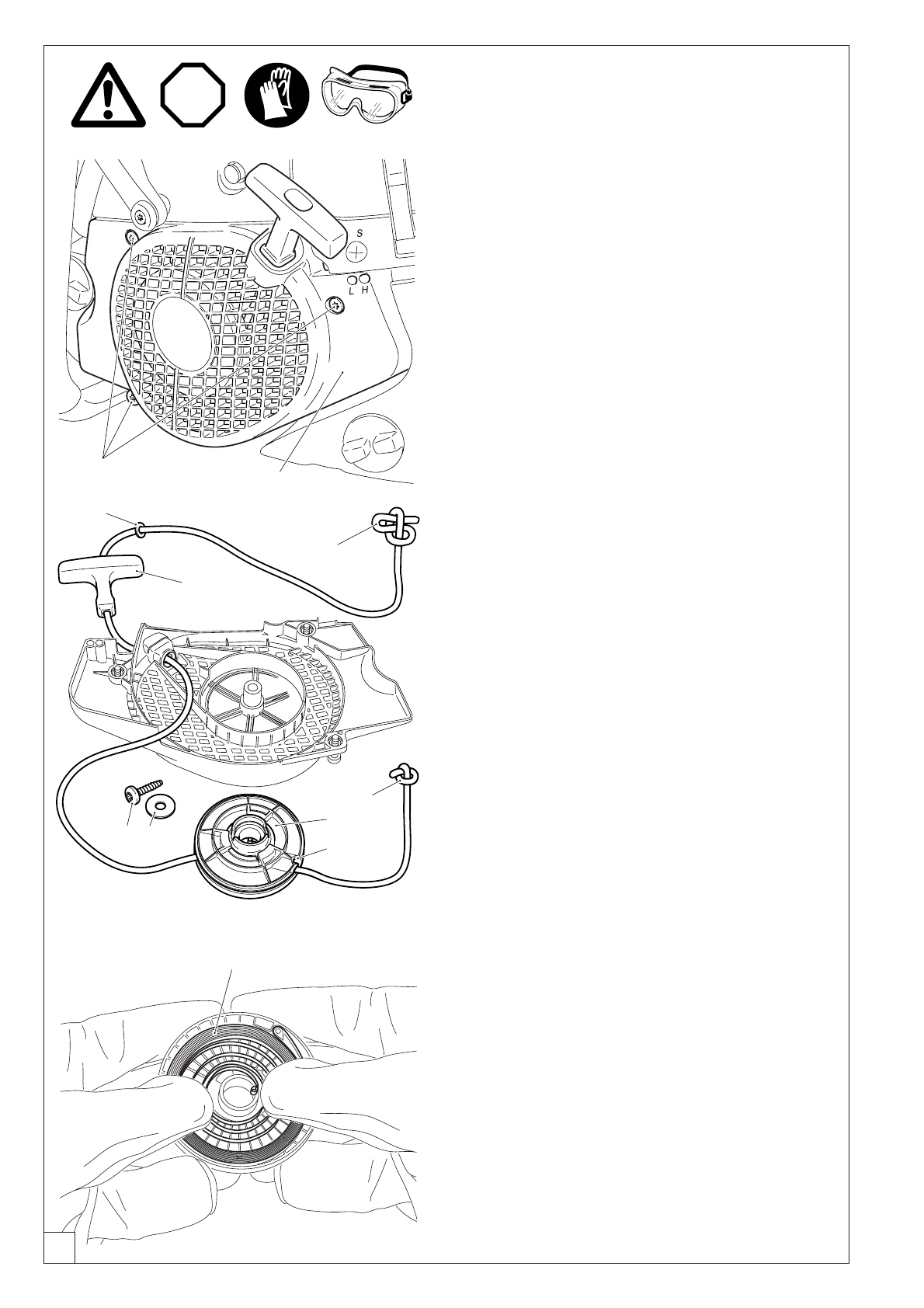 S
L H