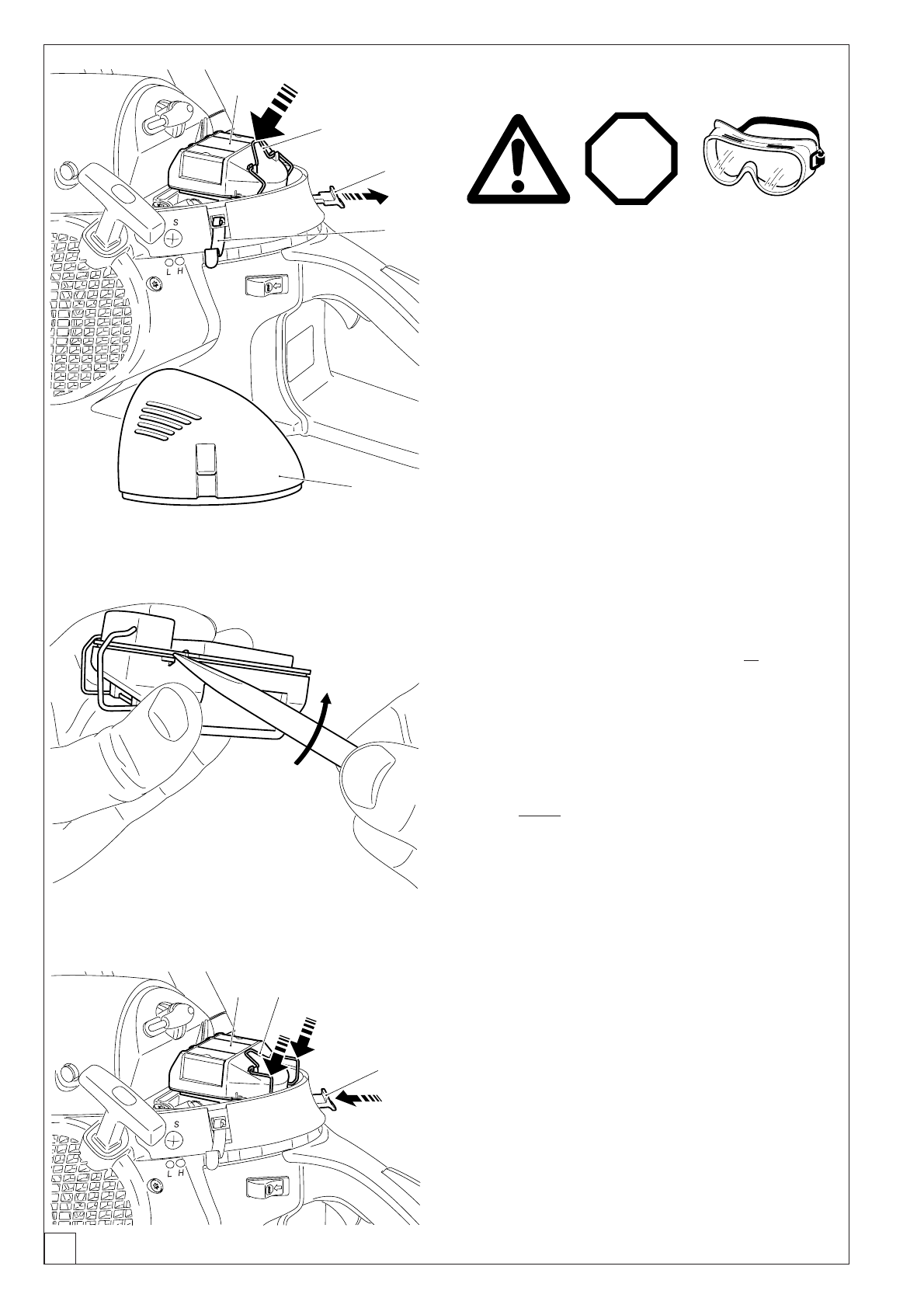 S
L H
S
L H