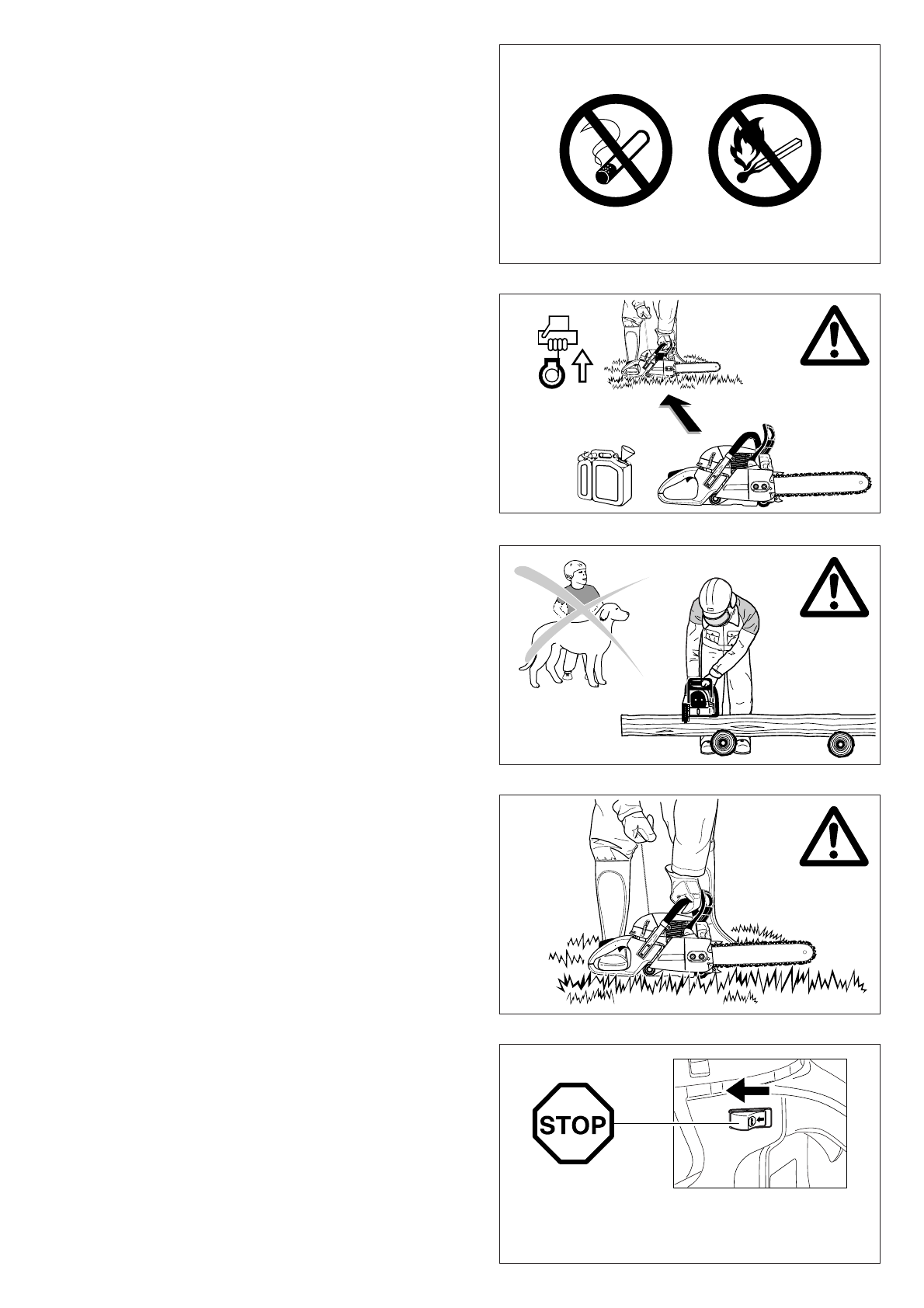 STOP