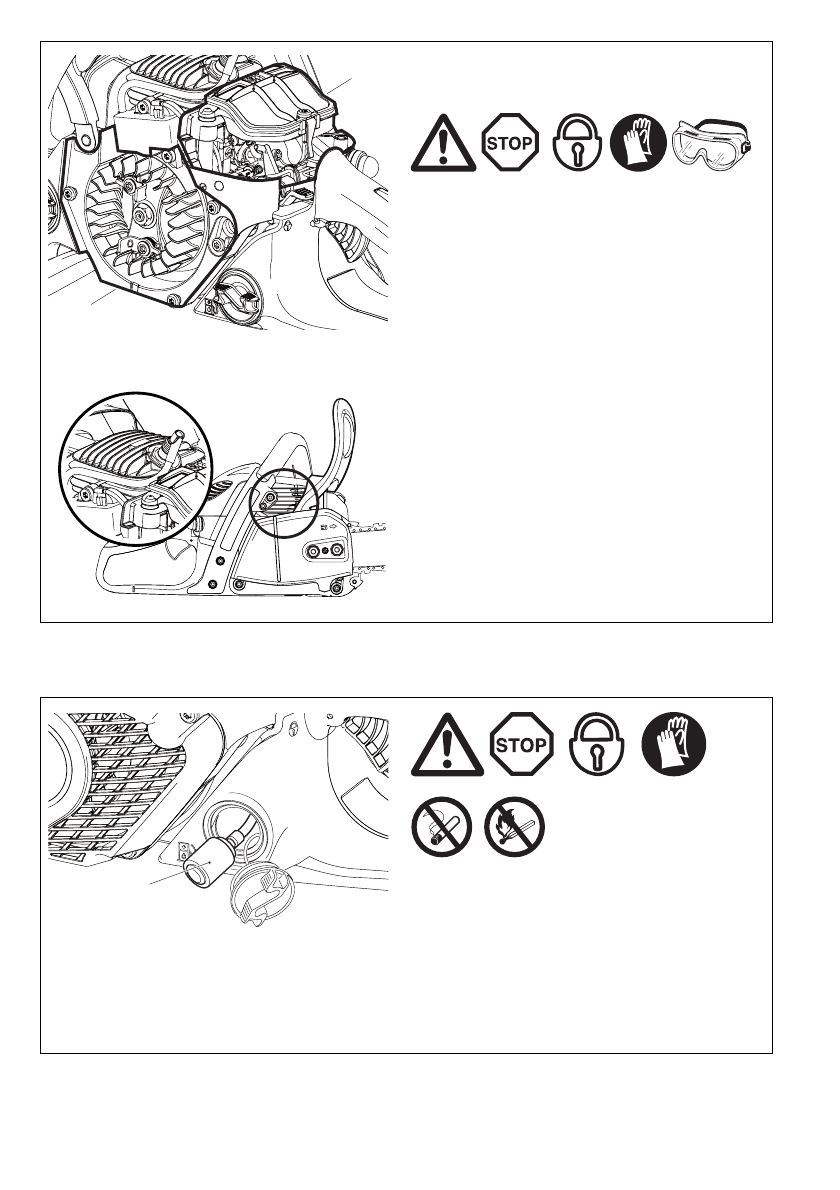 STOP

STOP