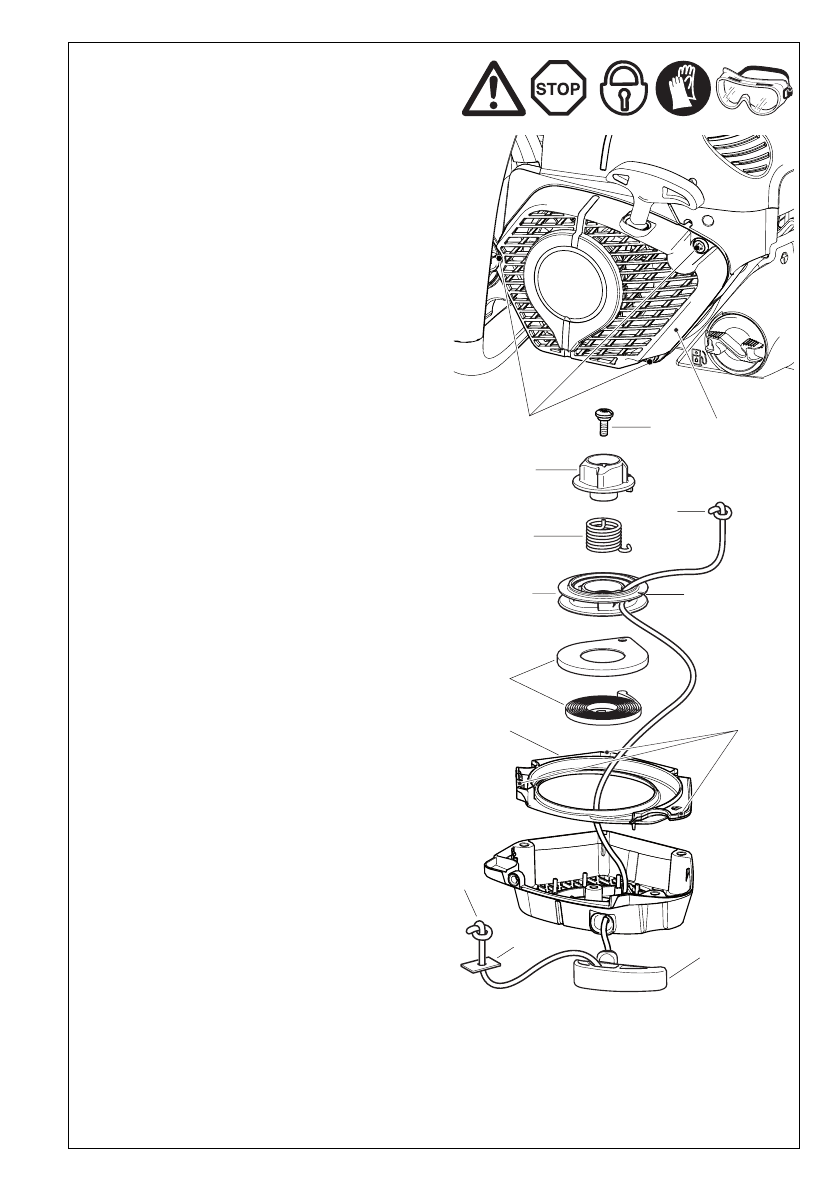 STOP