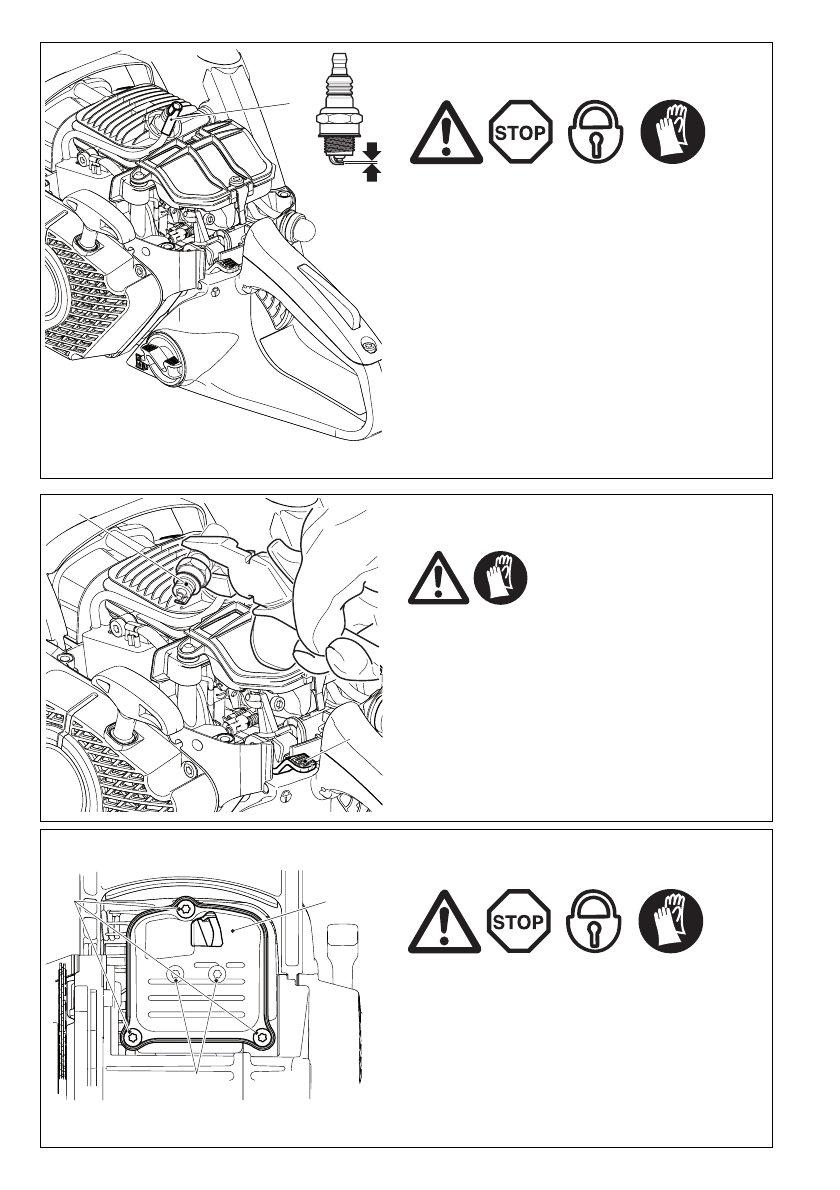 STOP

STOP