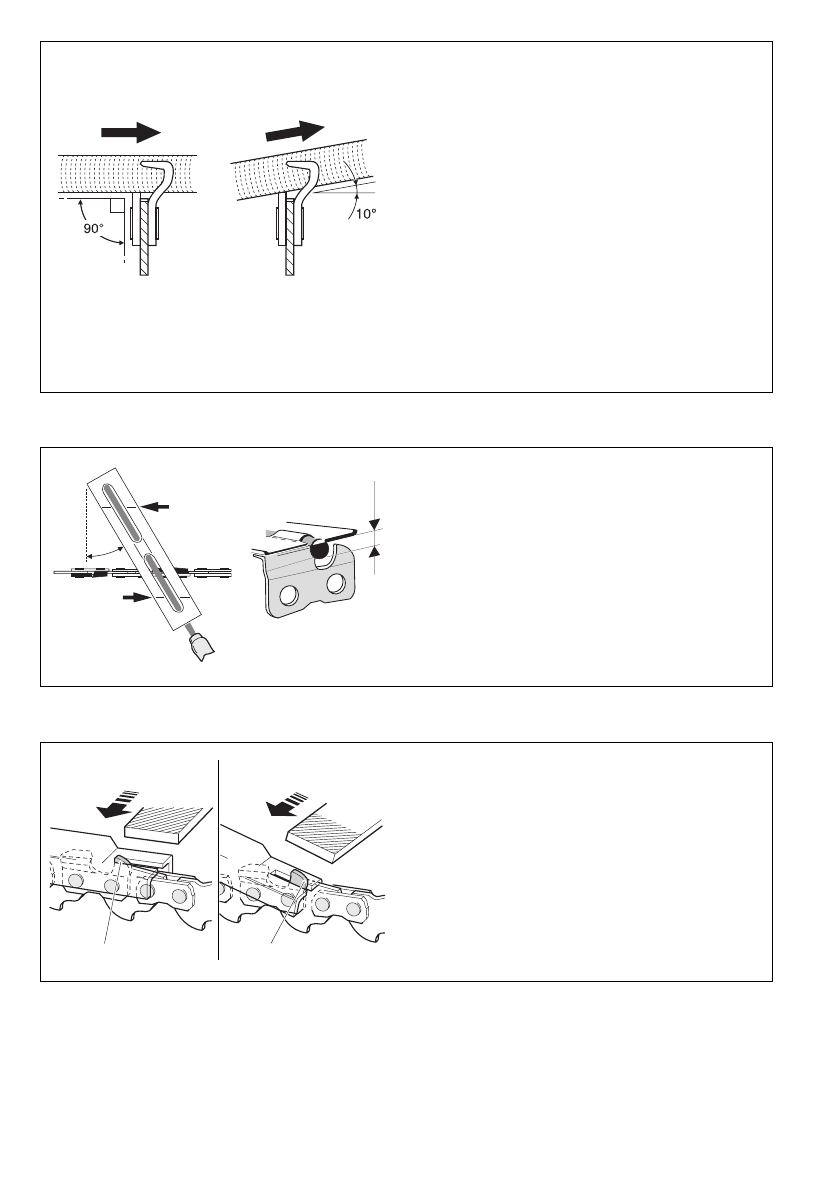 90°

10°