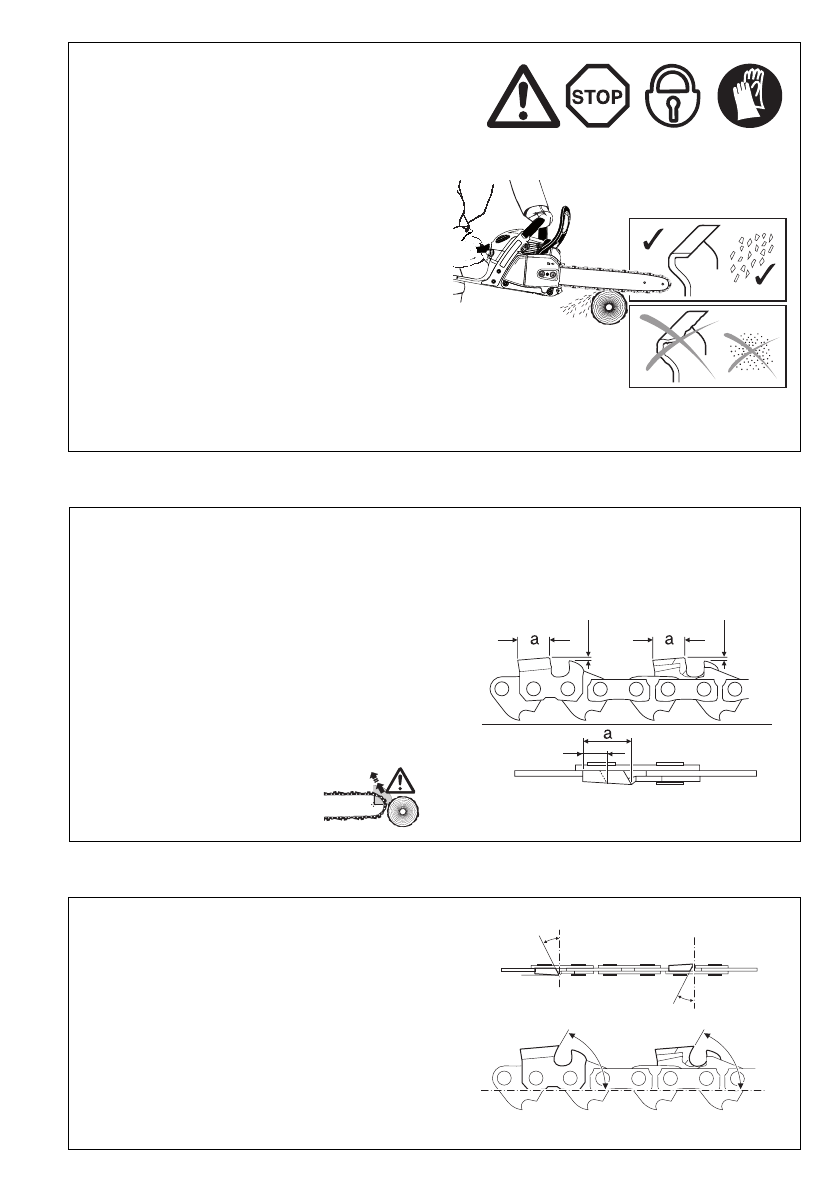 STOP

a

a

a