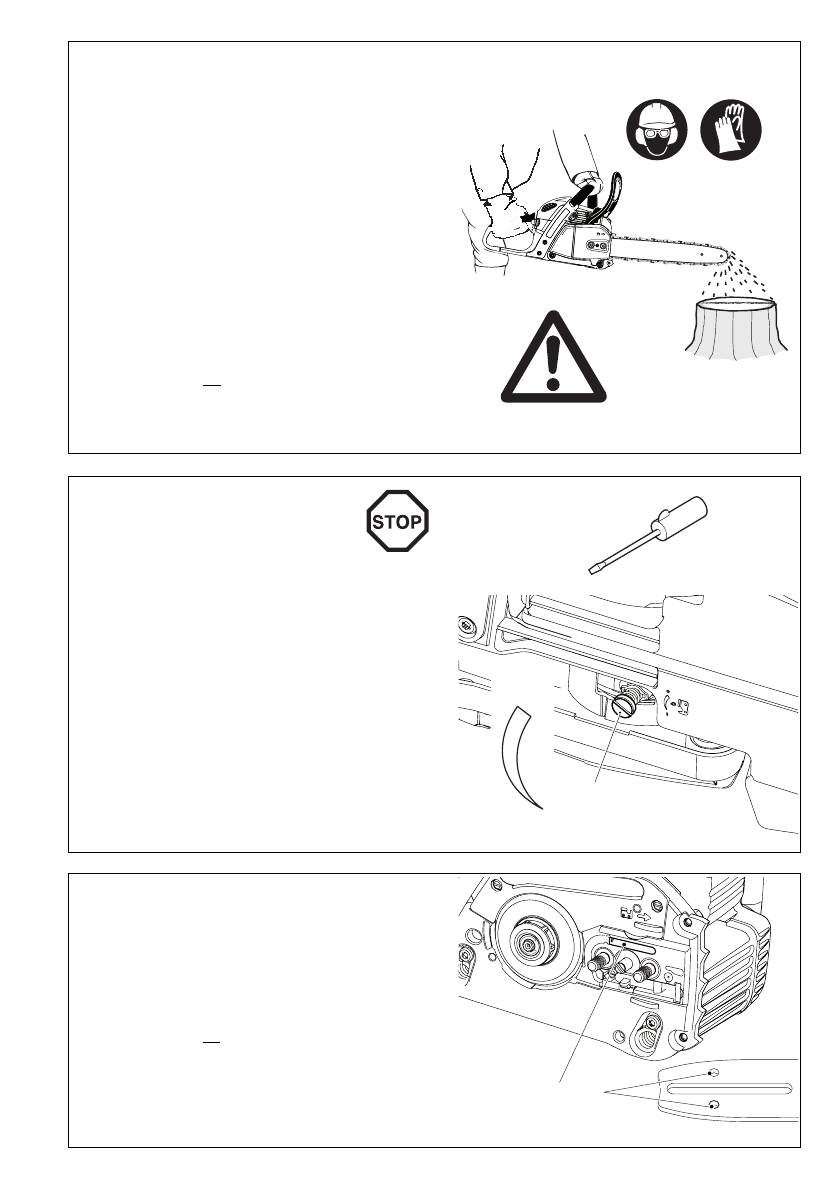 STOP