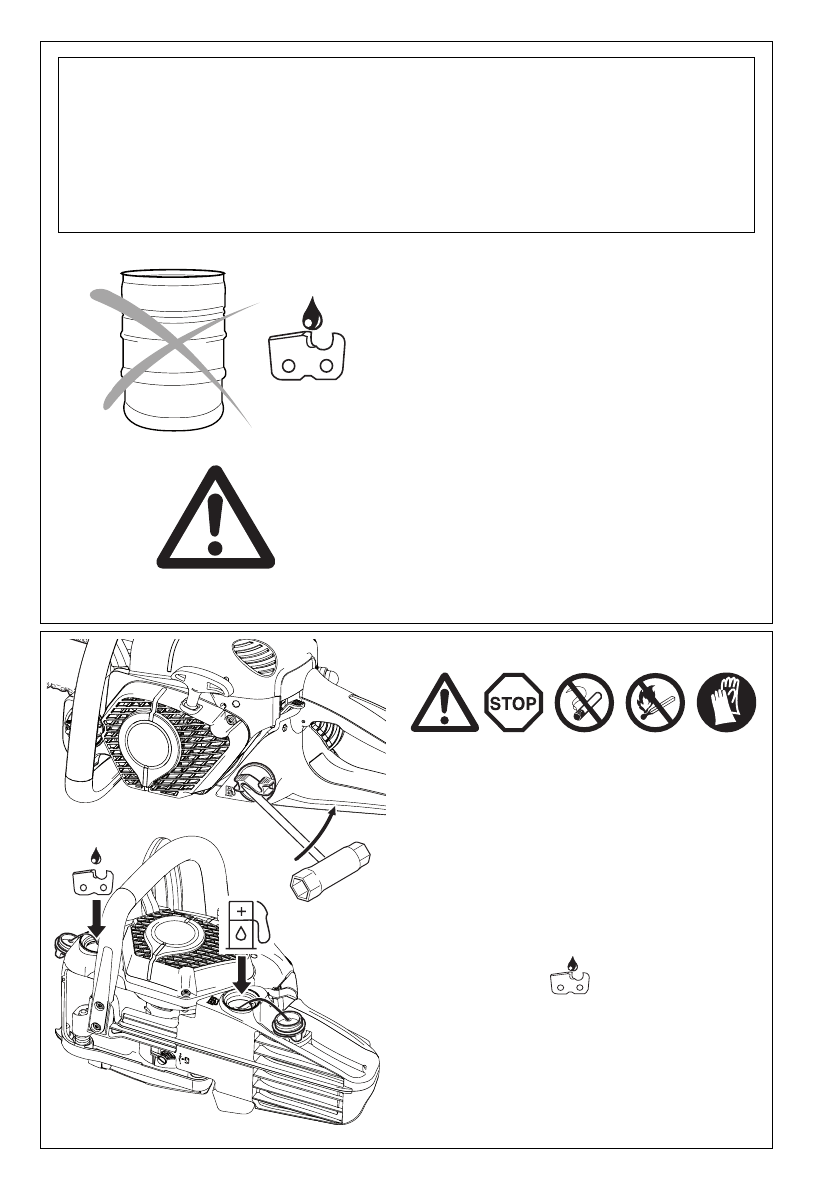 STOP