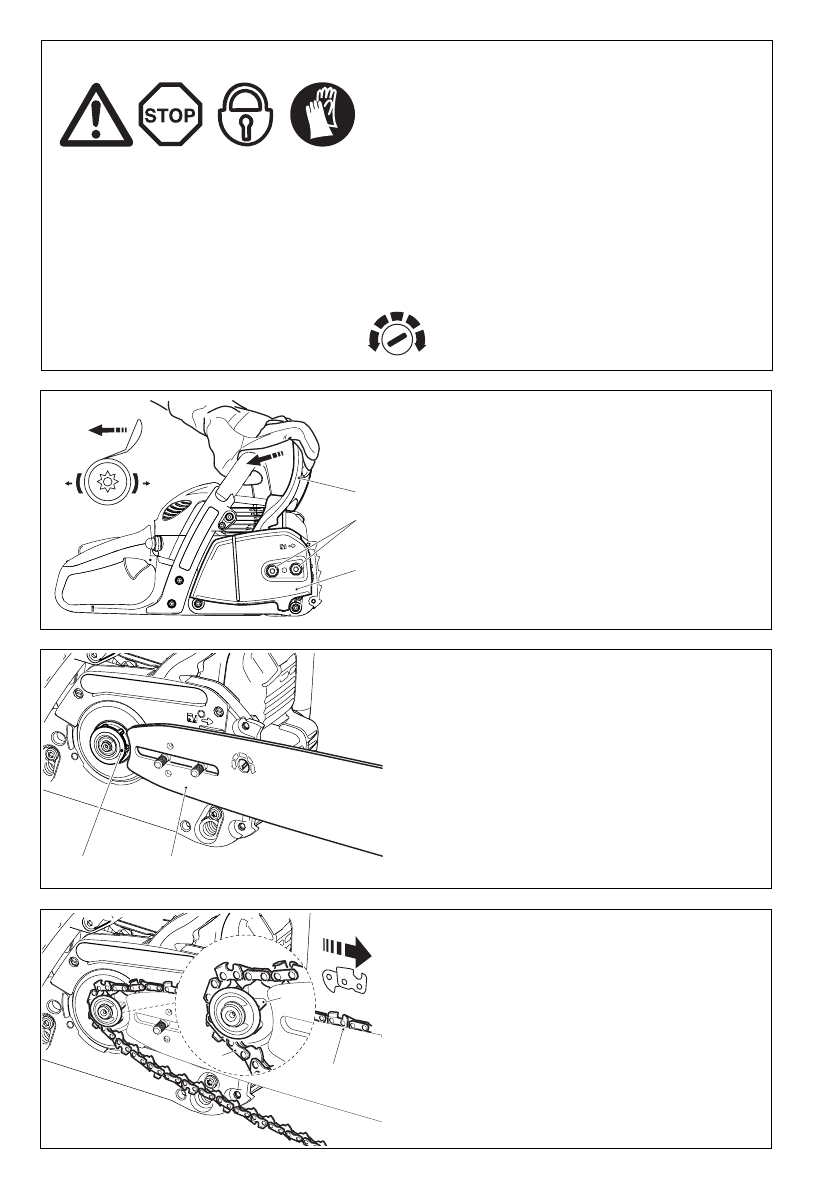 STOP