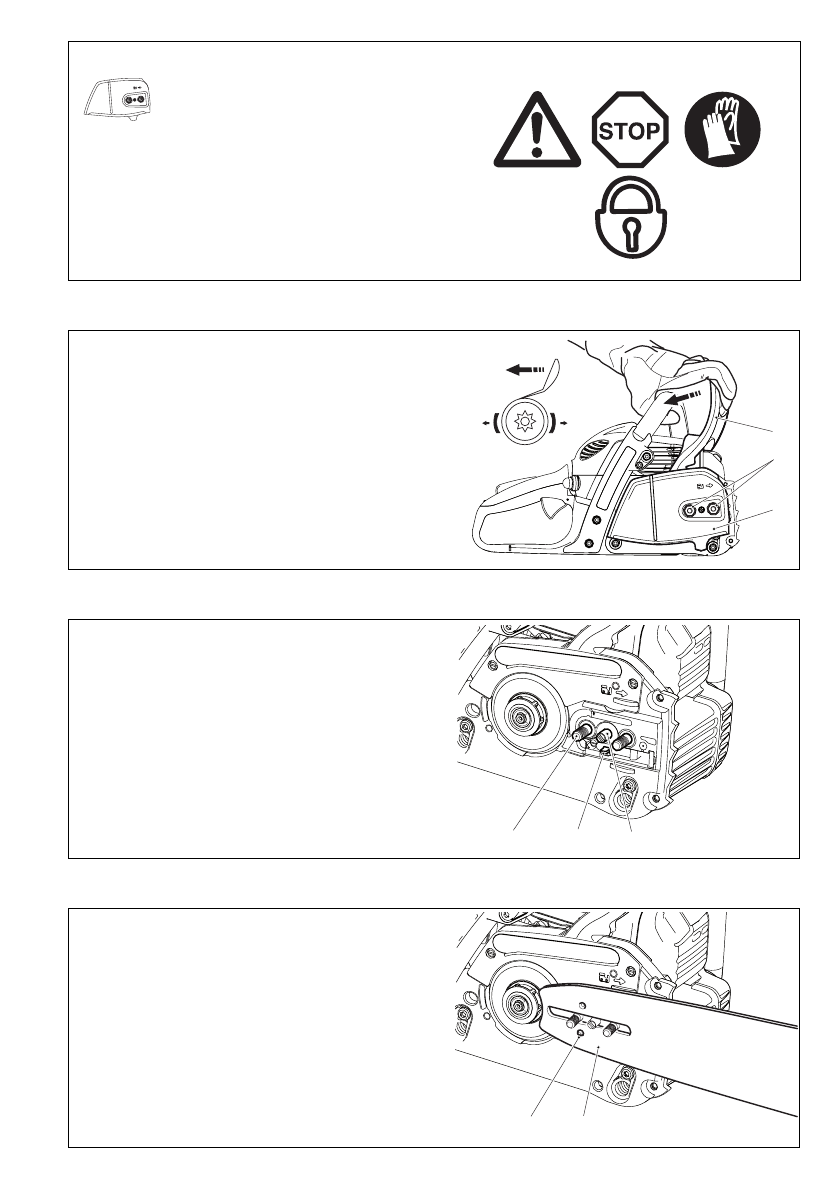 STOP