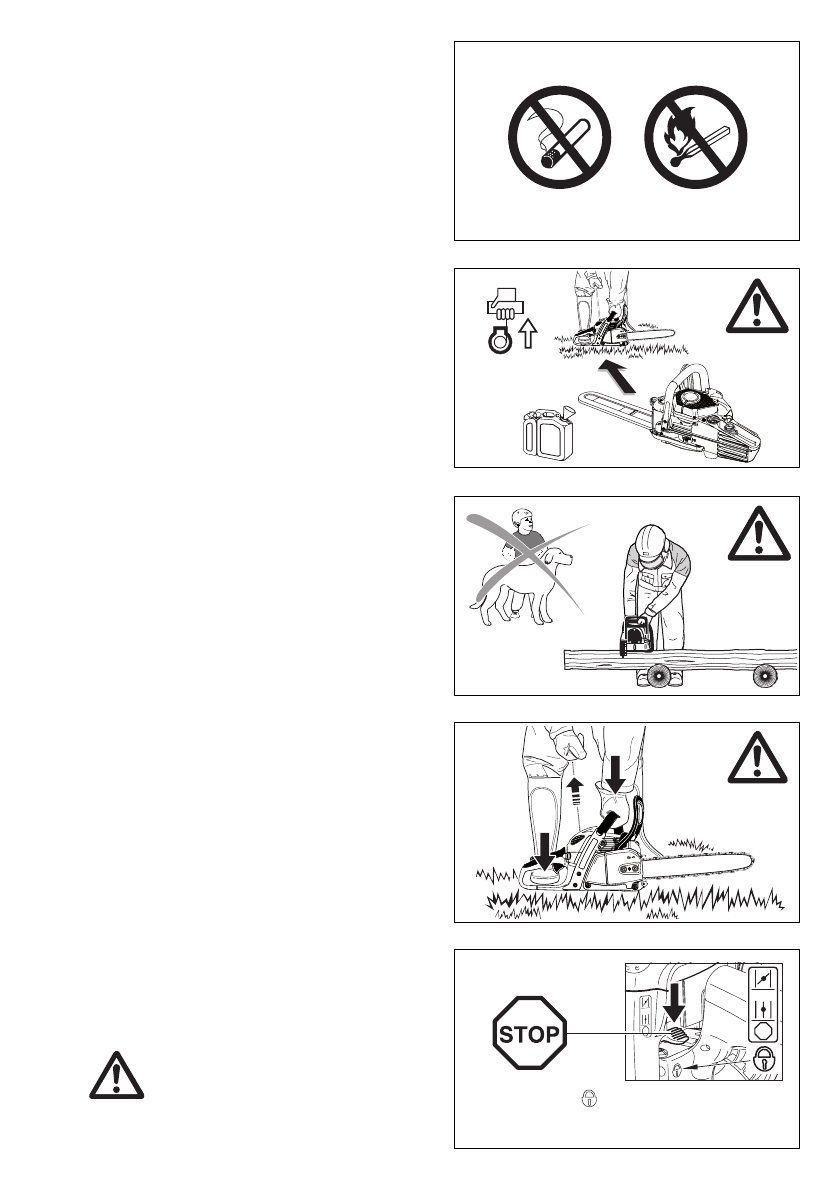 STOP