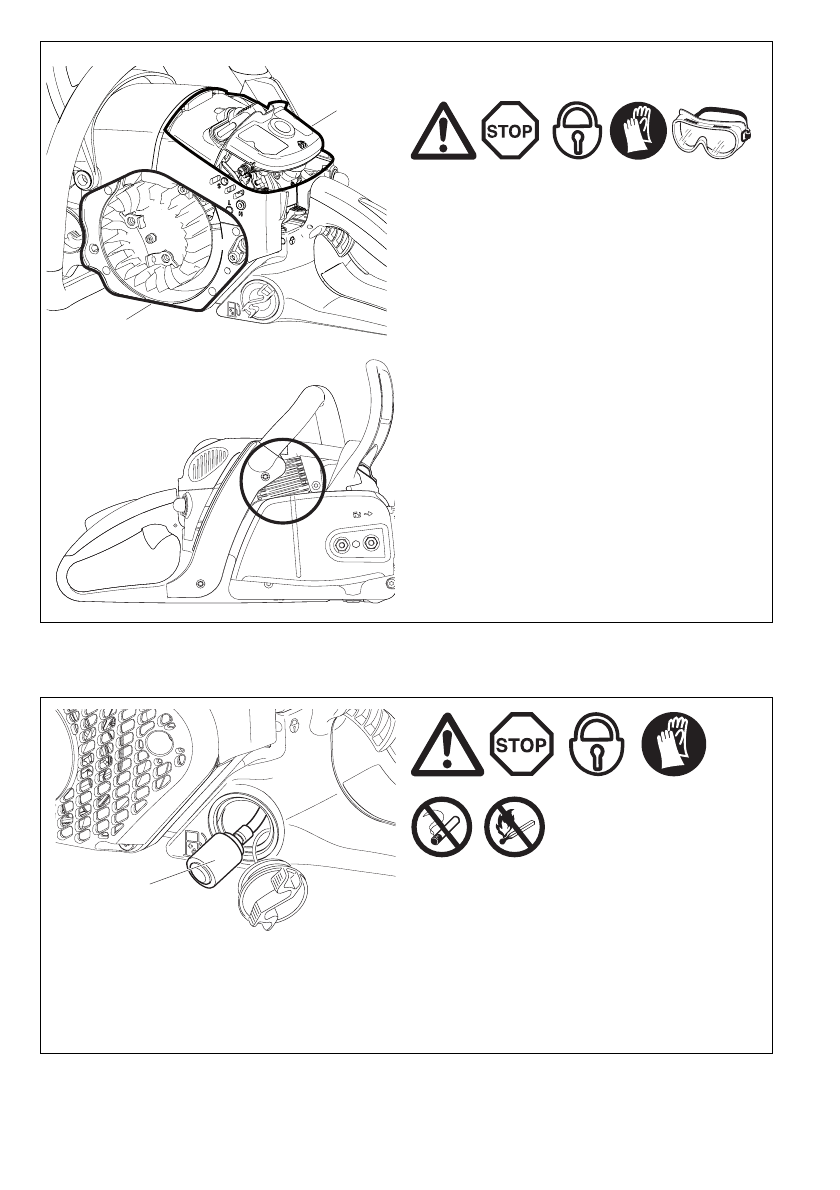 STOP

STOP