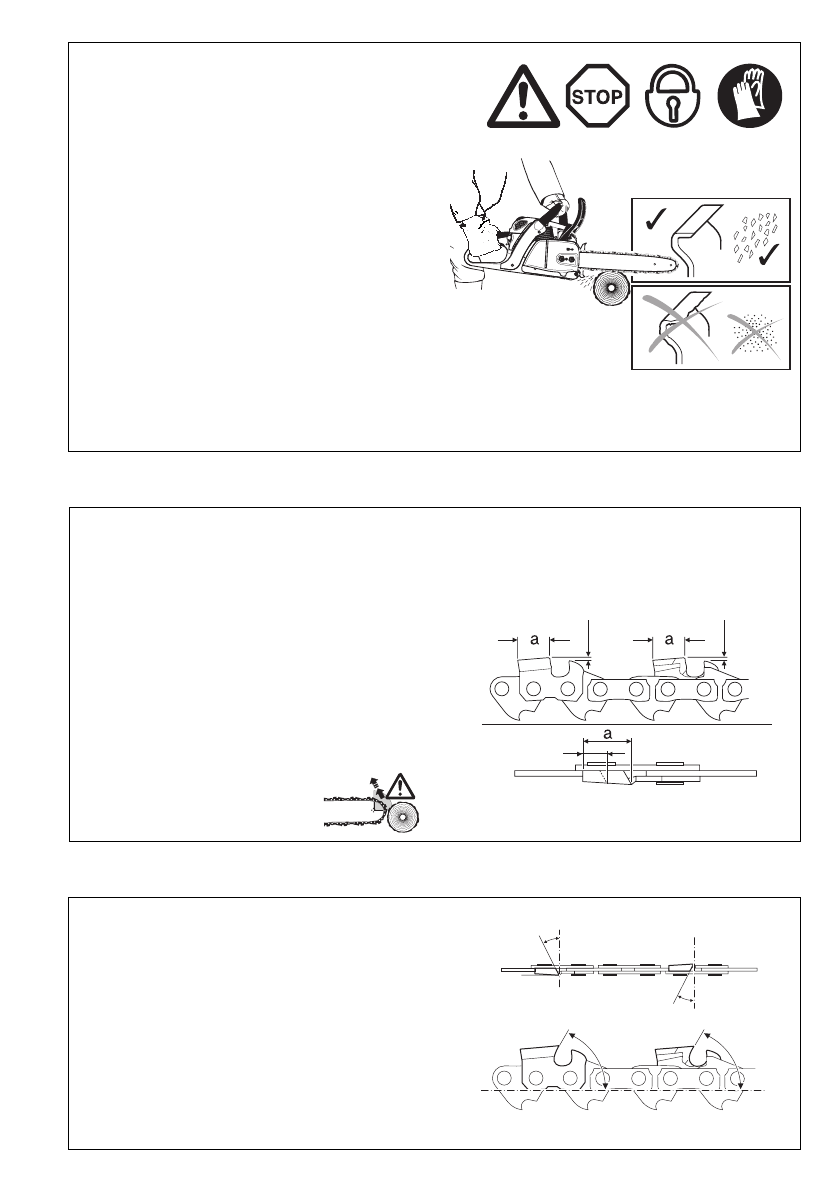 STOP

a

a

a