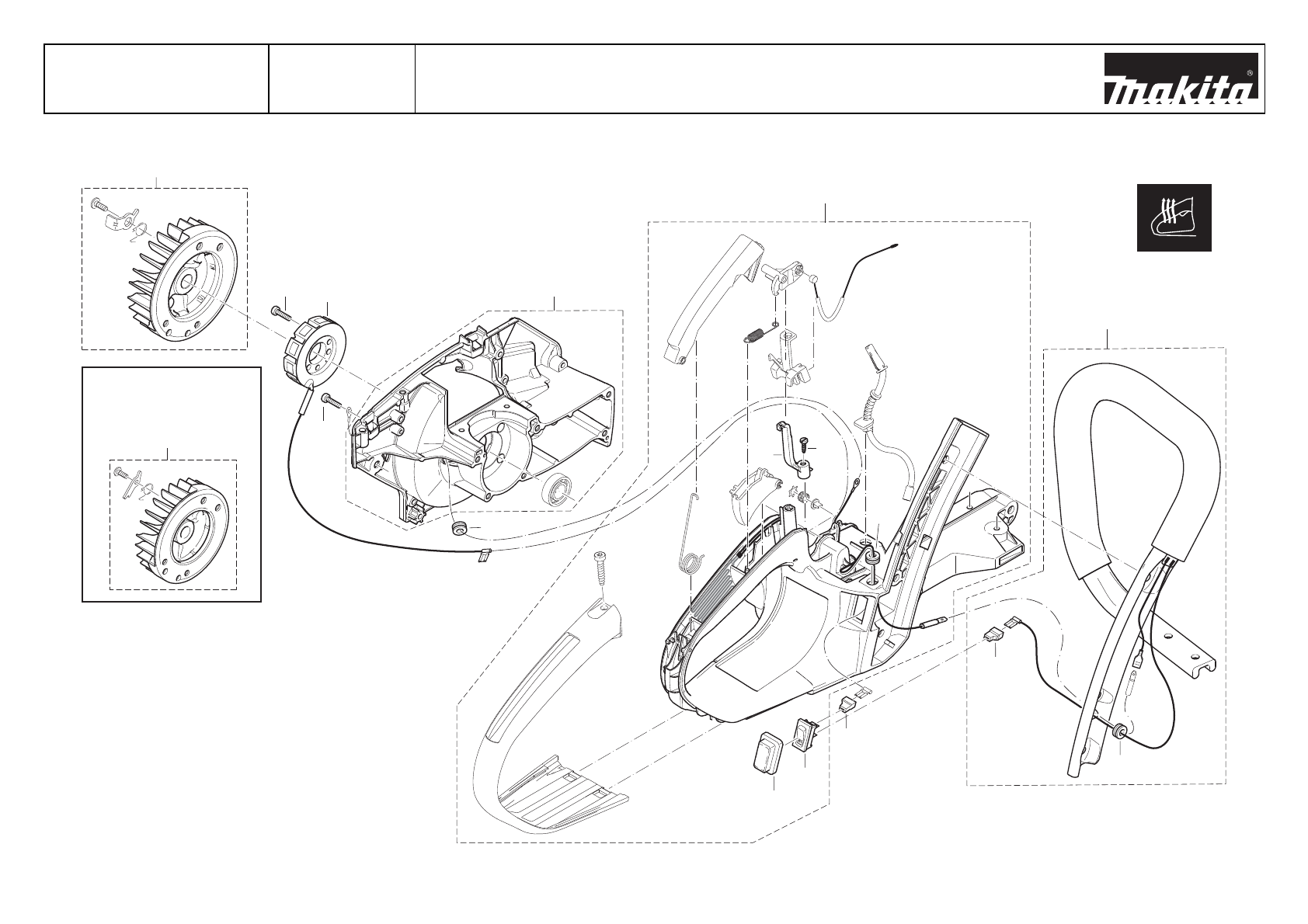 makita®