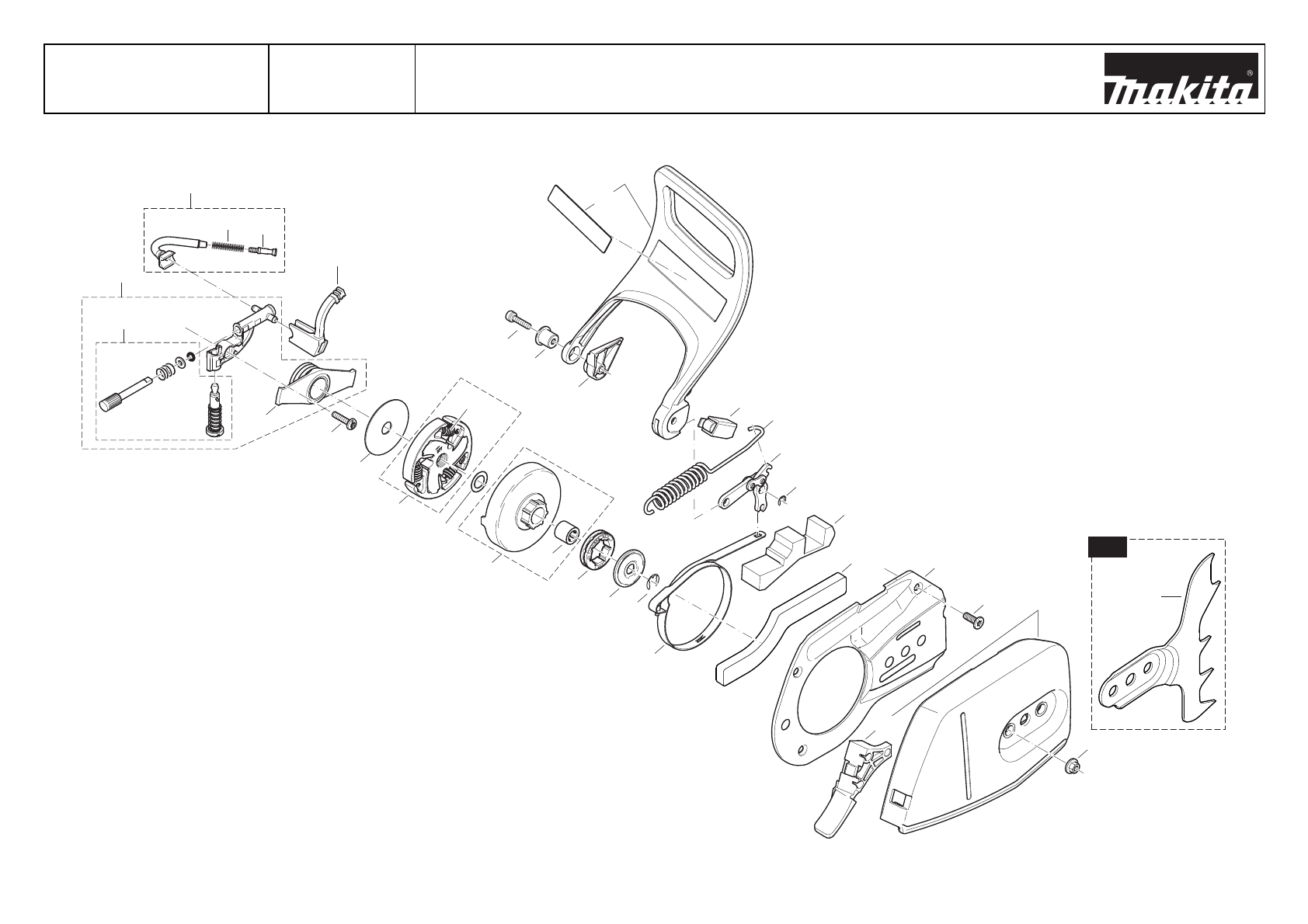 makita®