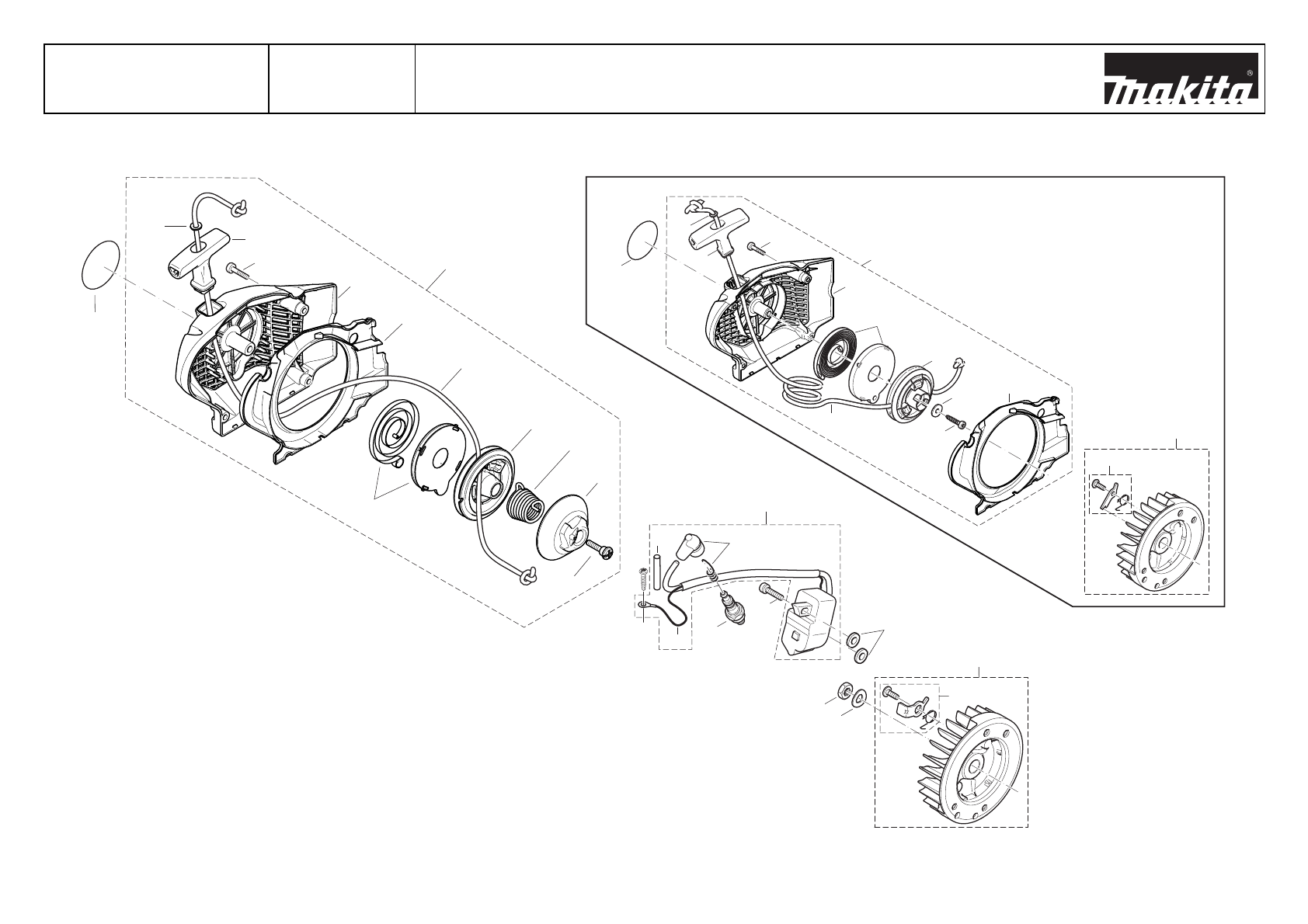 makita®