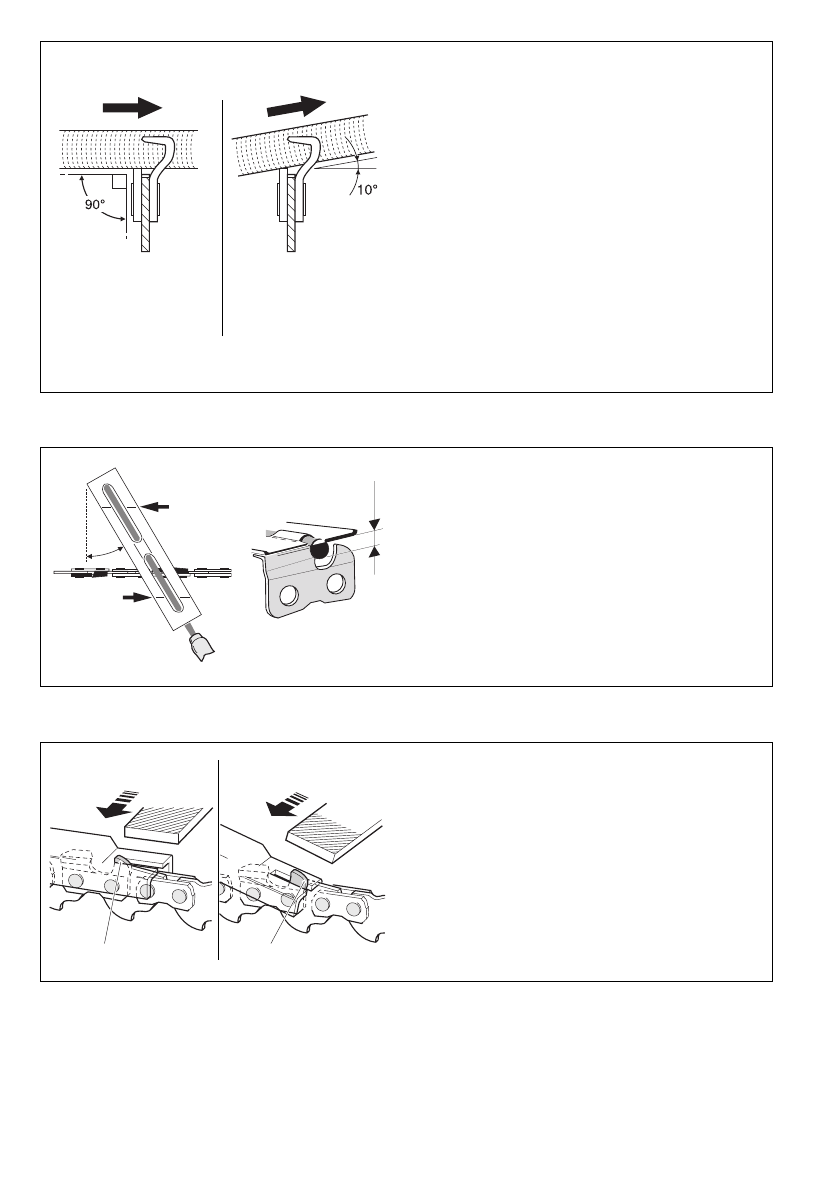 90°

10°