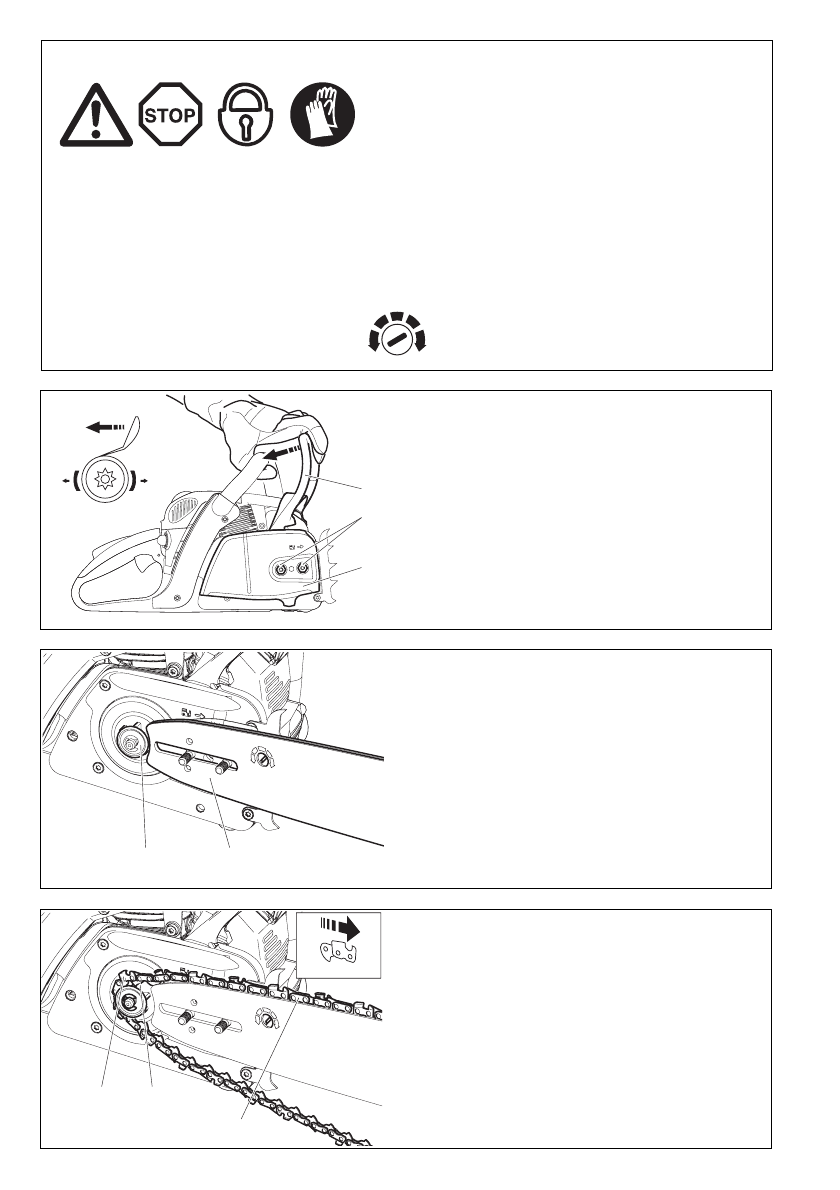 STOP