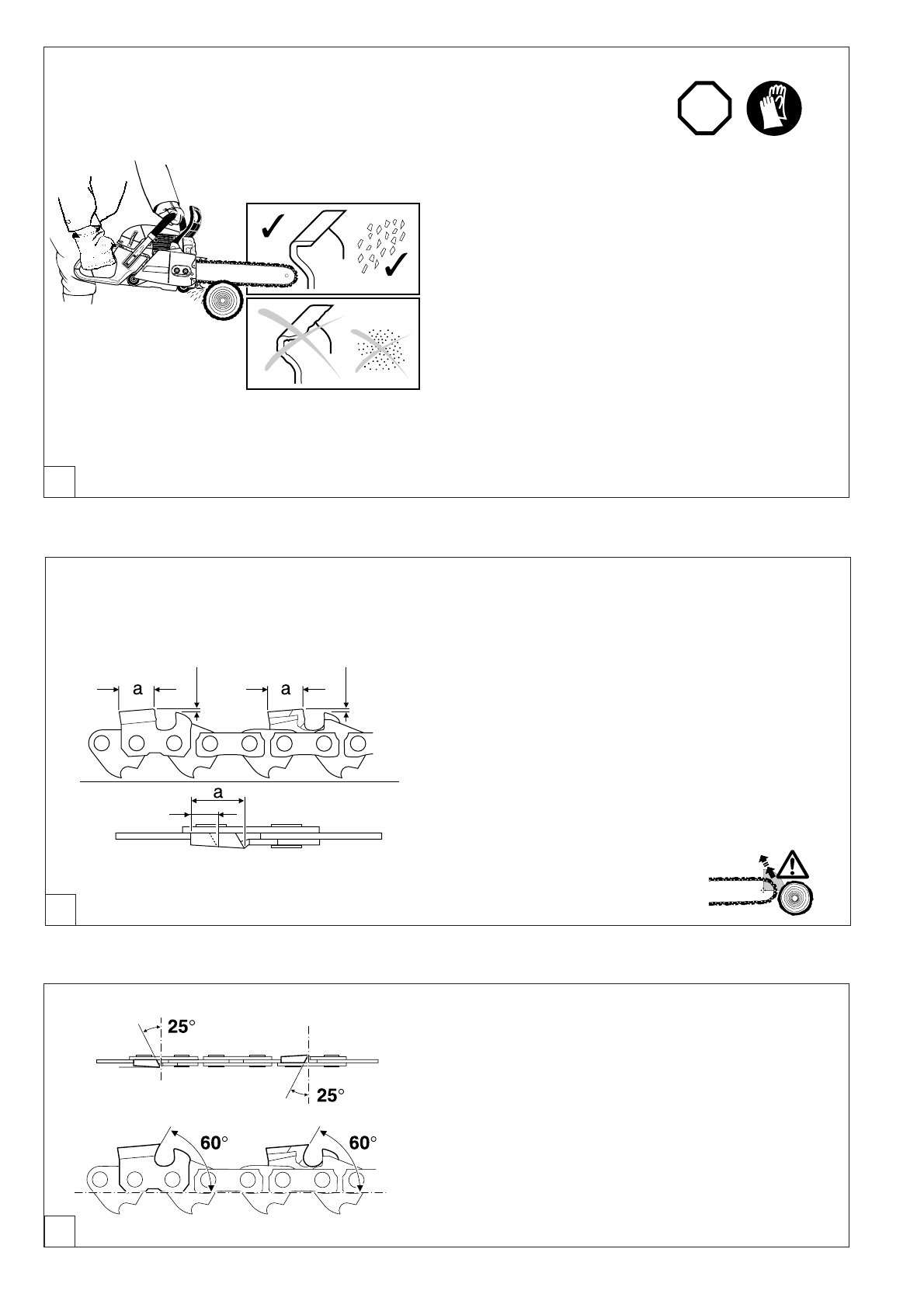 a

a

a

25°

25°

60°

60°