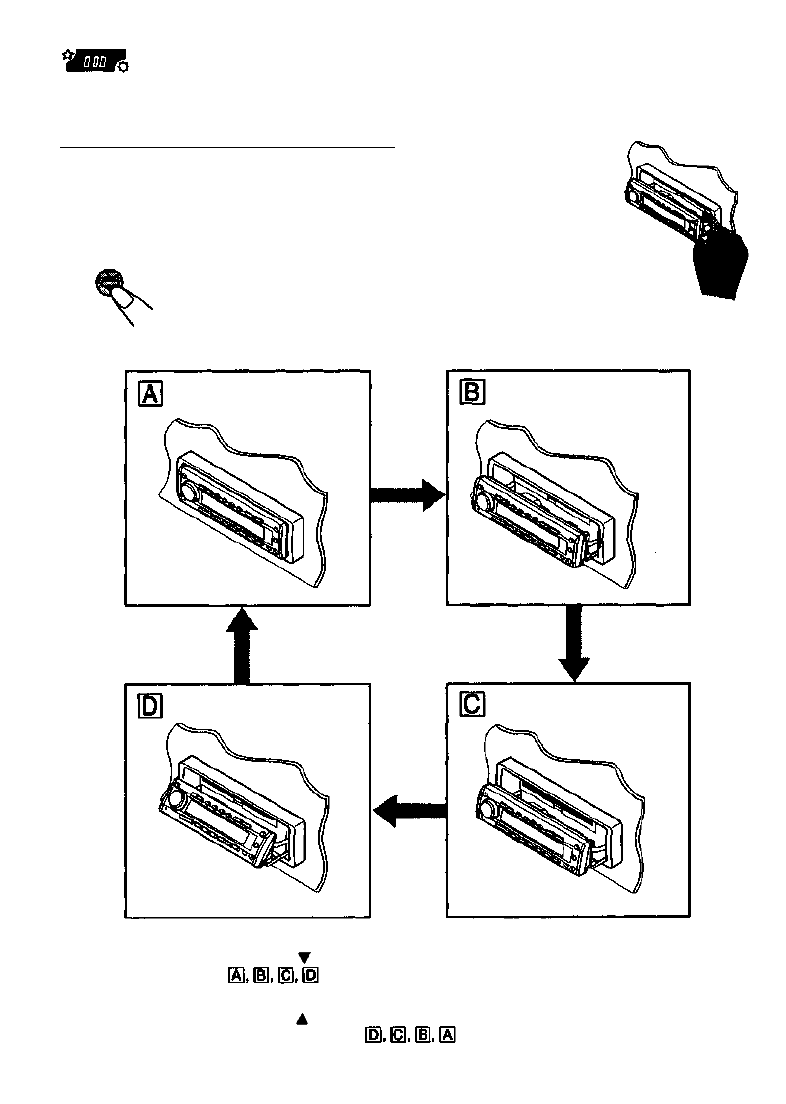 A

B

D

C

▼
A, B, C, D

▲
D, C, B, A