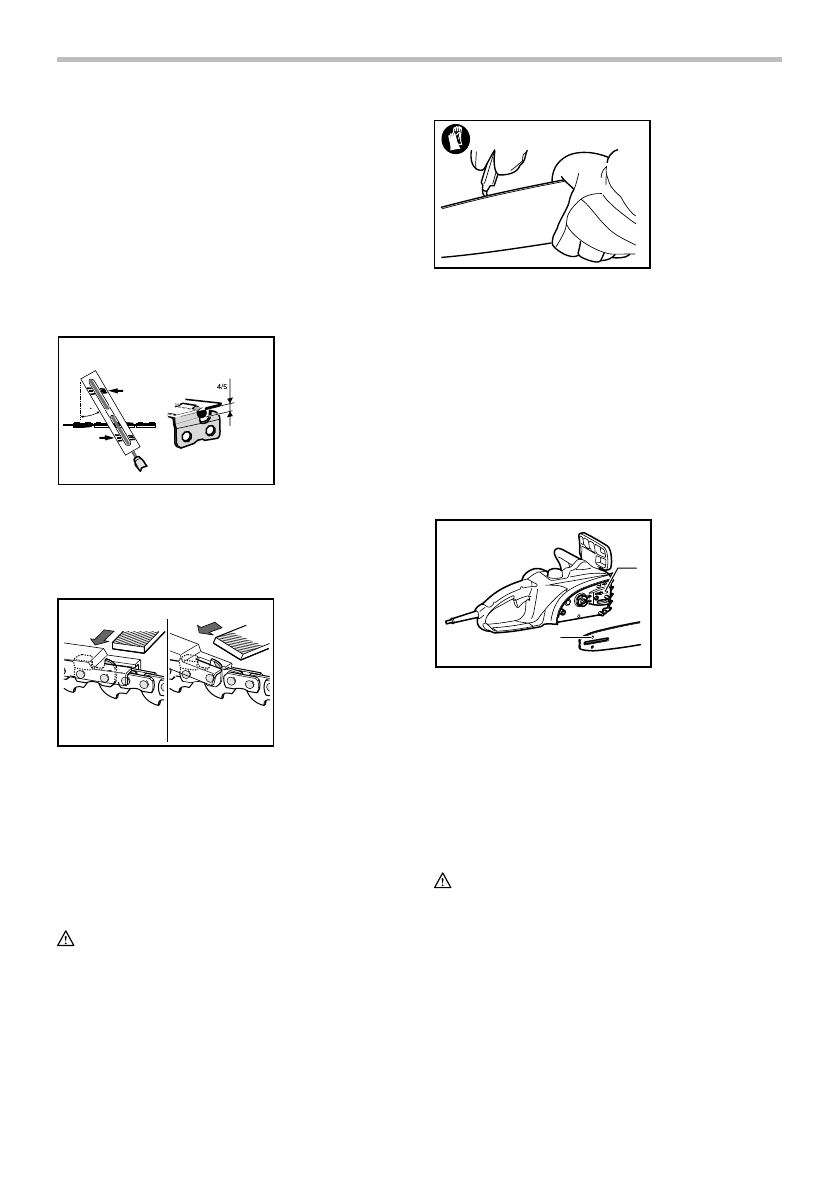 4/5