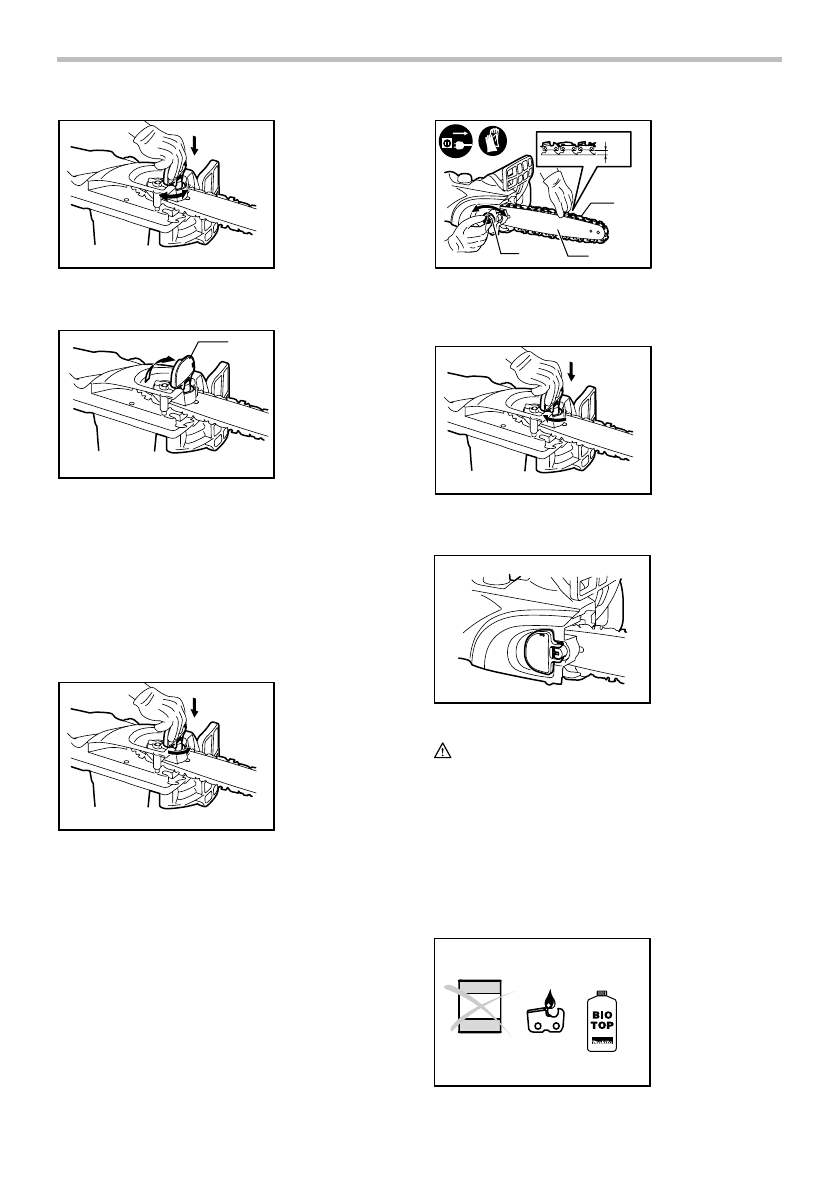 BIO
TOP