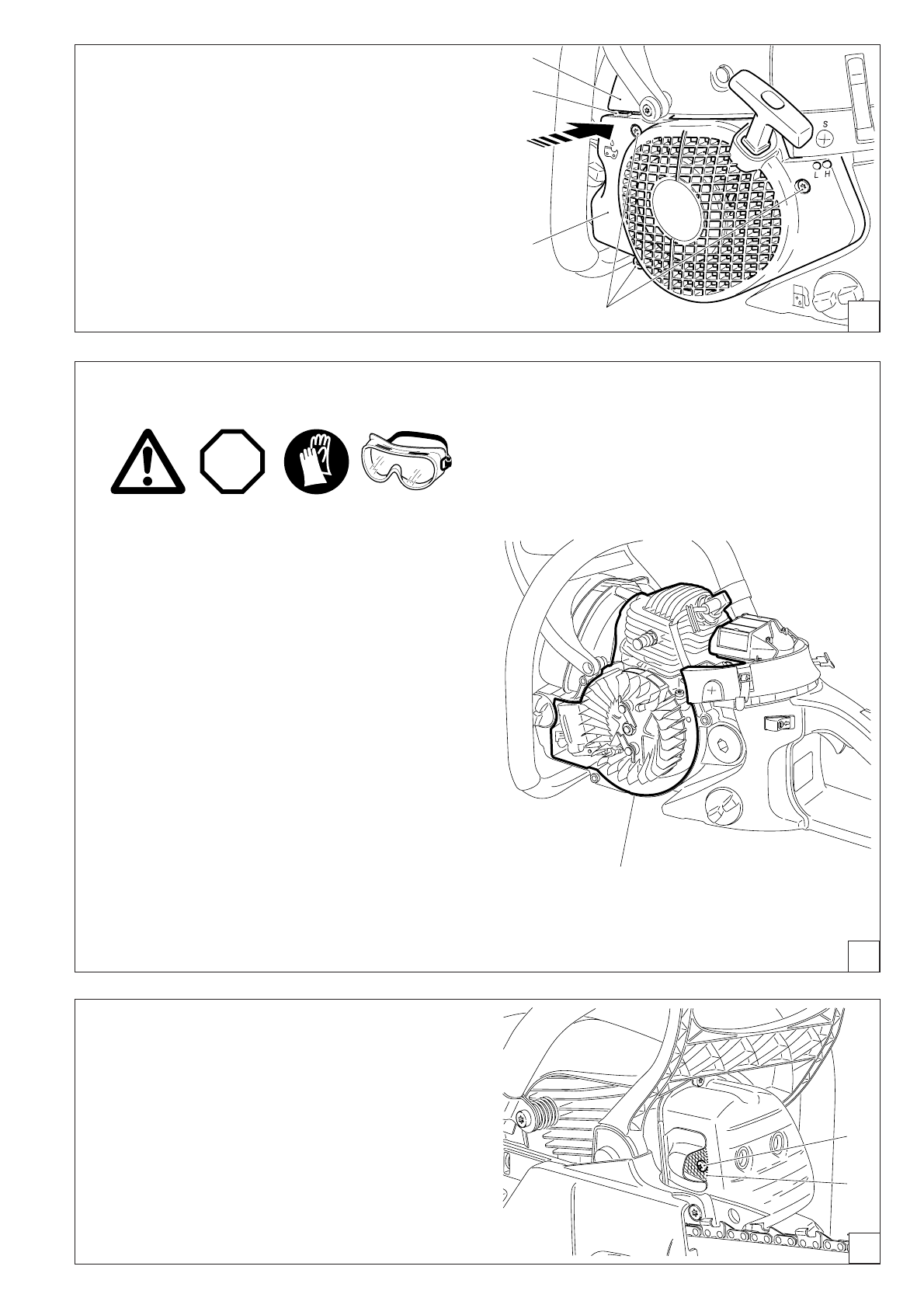 S
L H