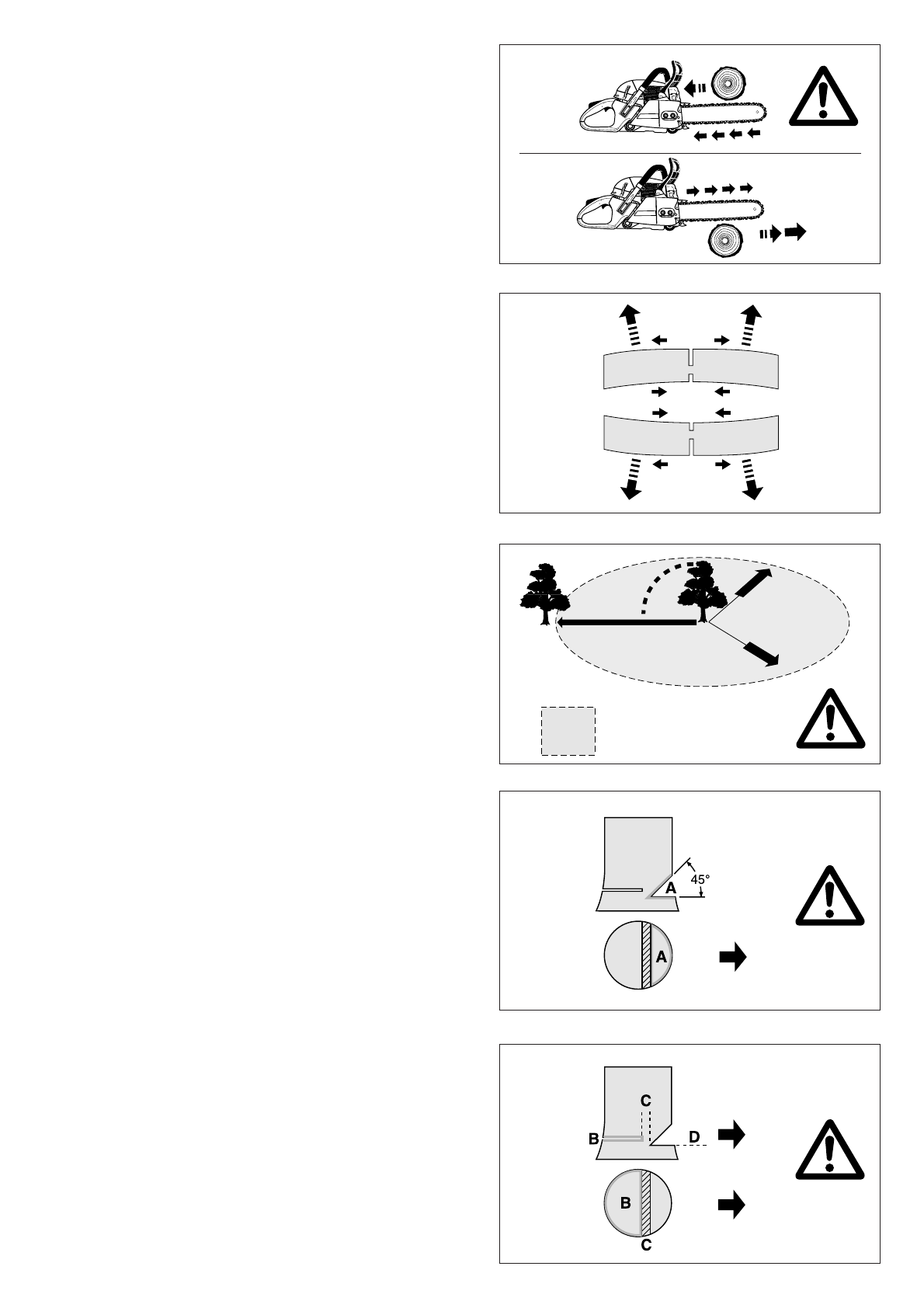 45°
A

A

C

B

D

B

C