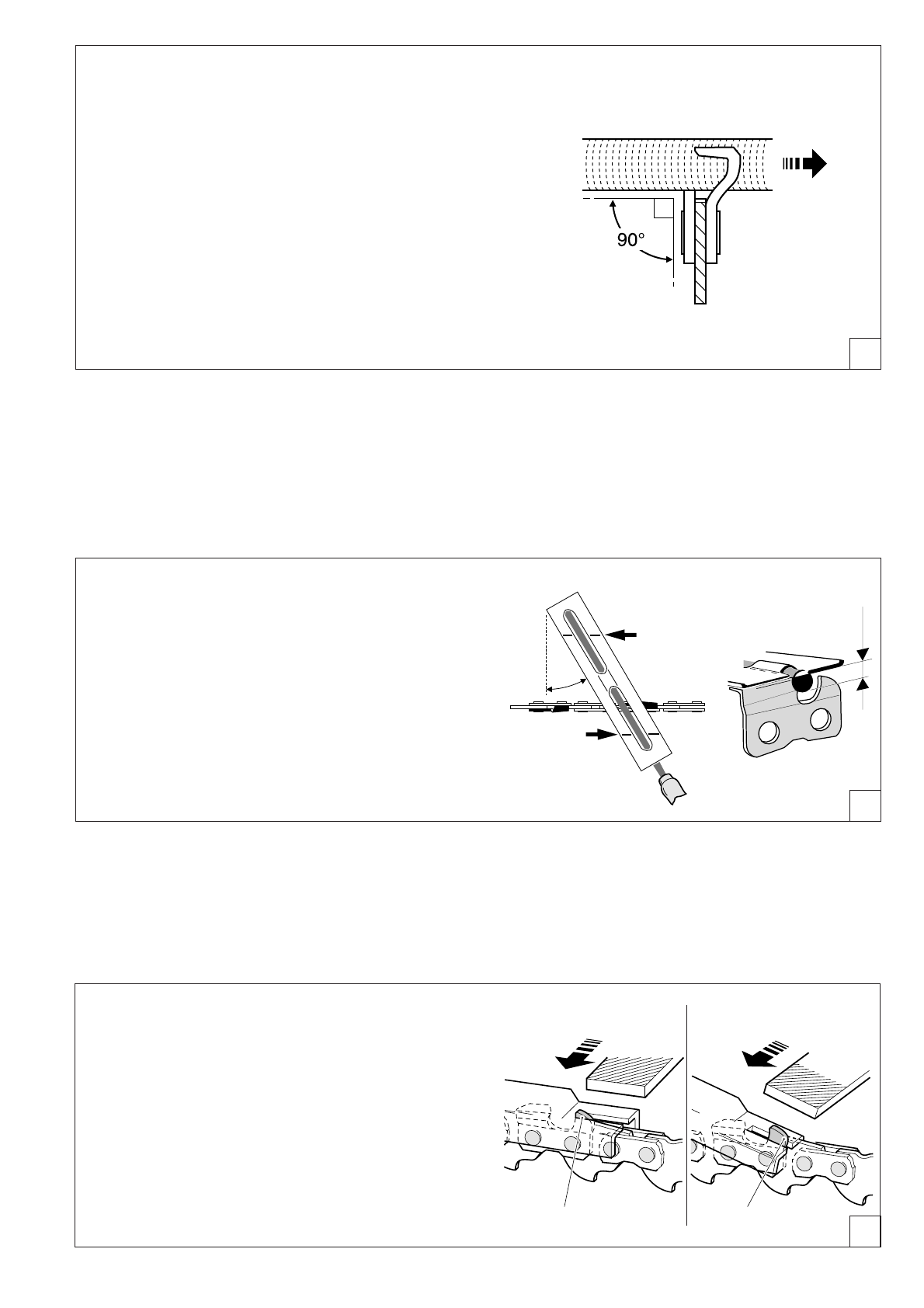 90°