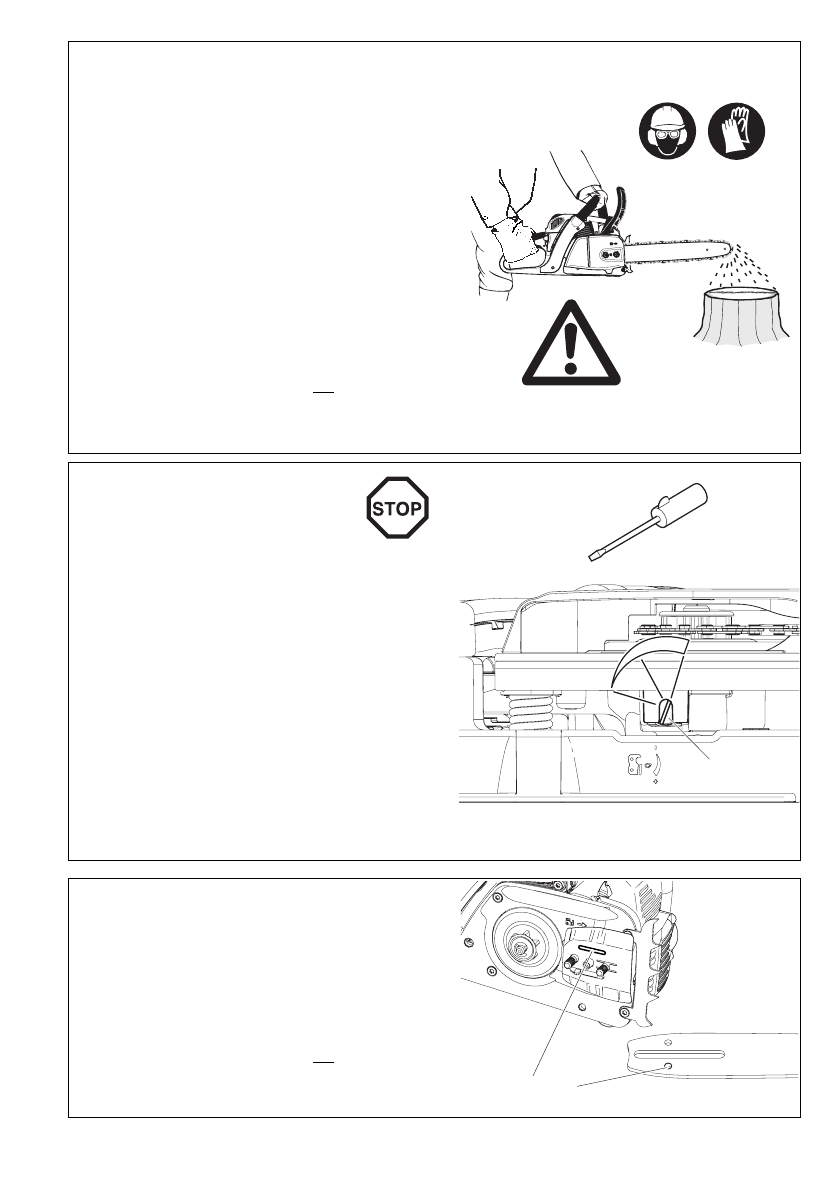 STOP