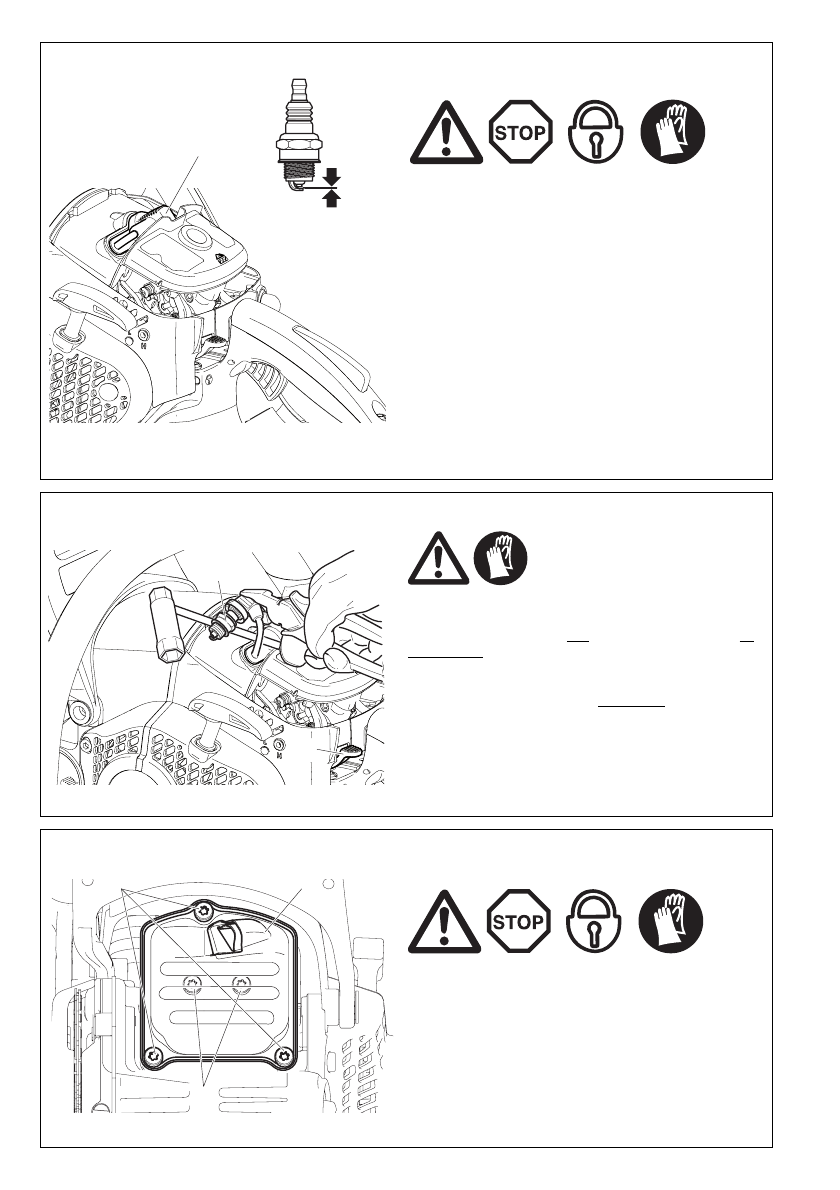 STOP

STOP