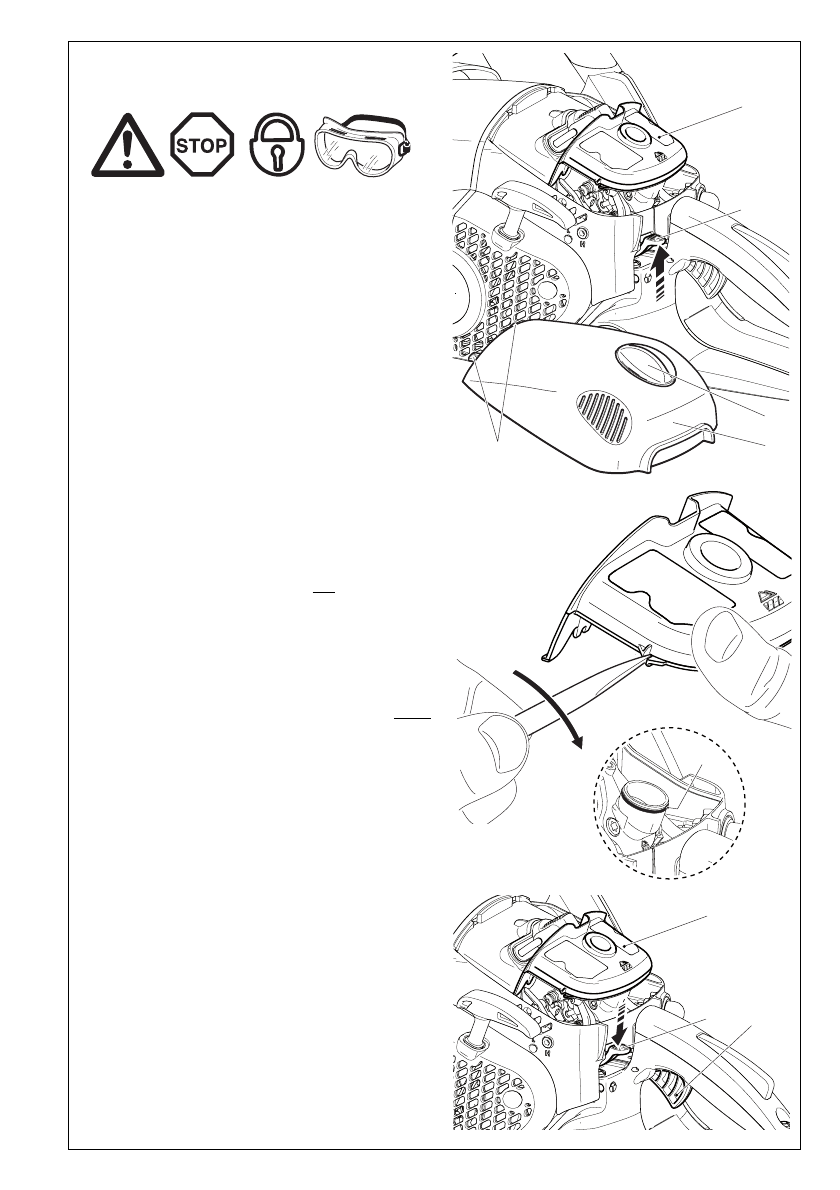 STOP