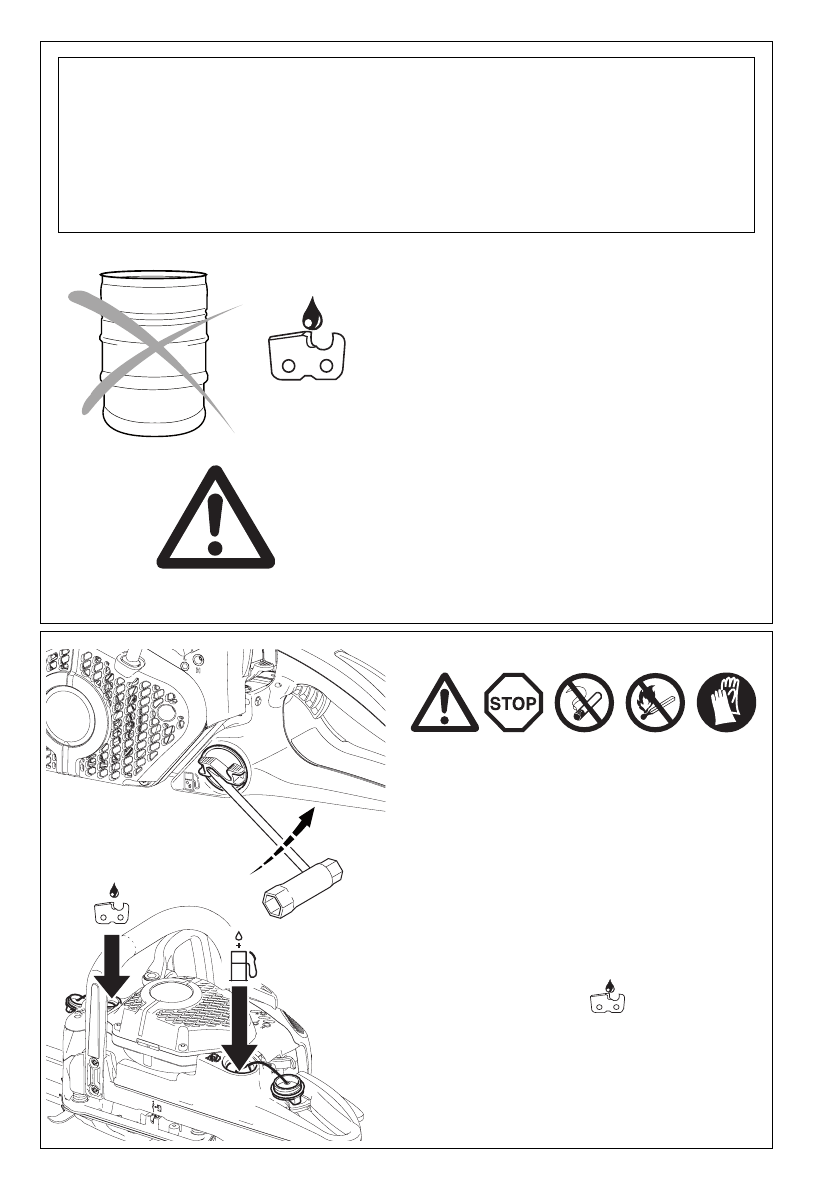 STOP