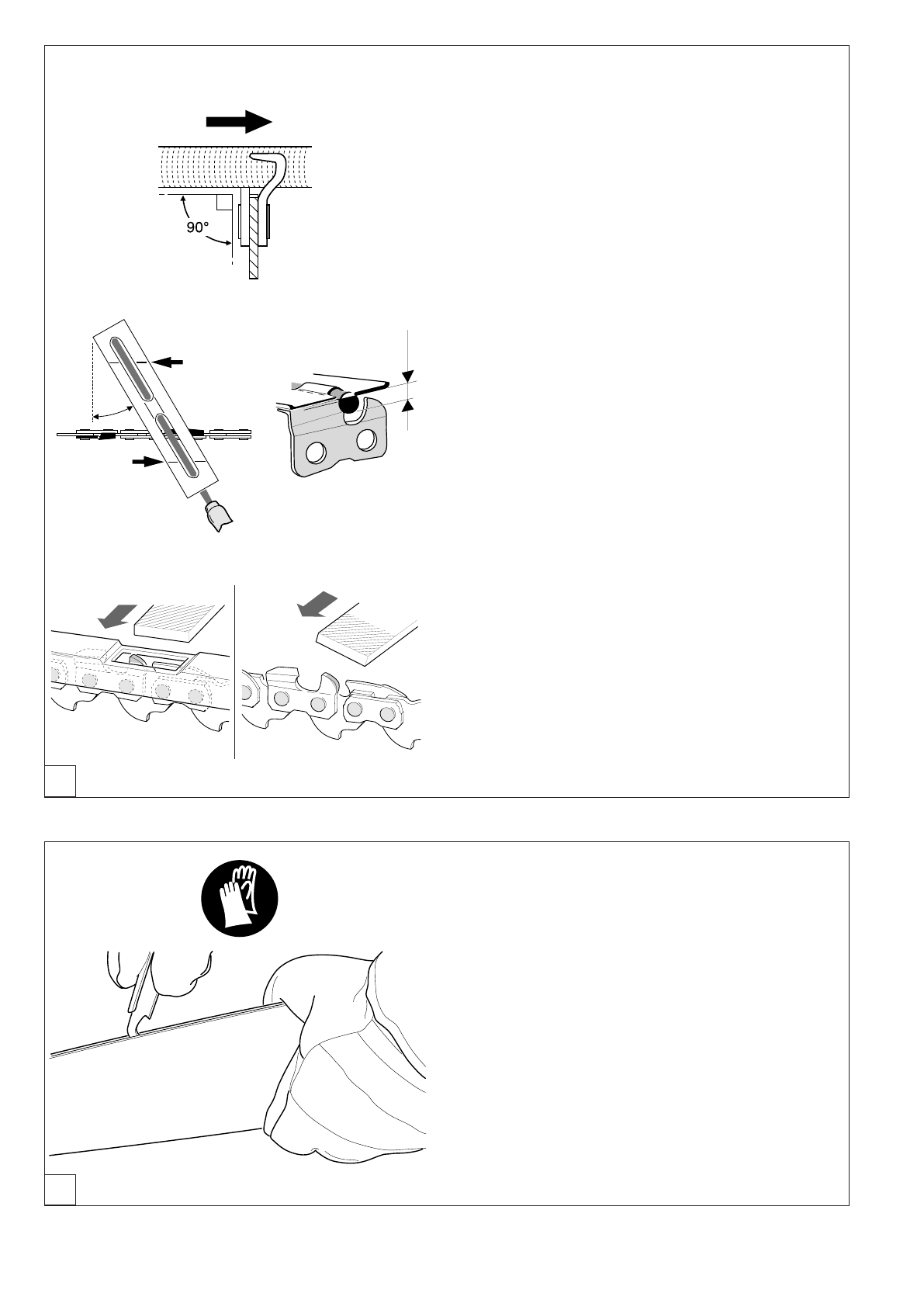 90°