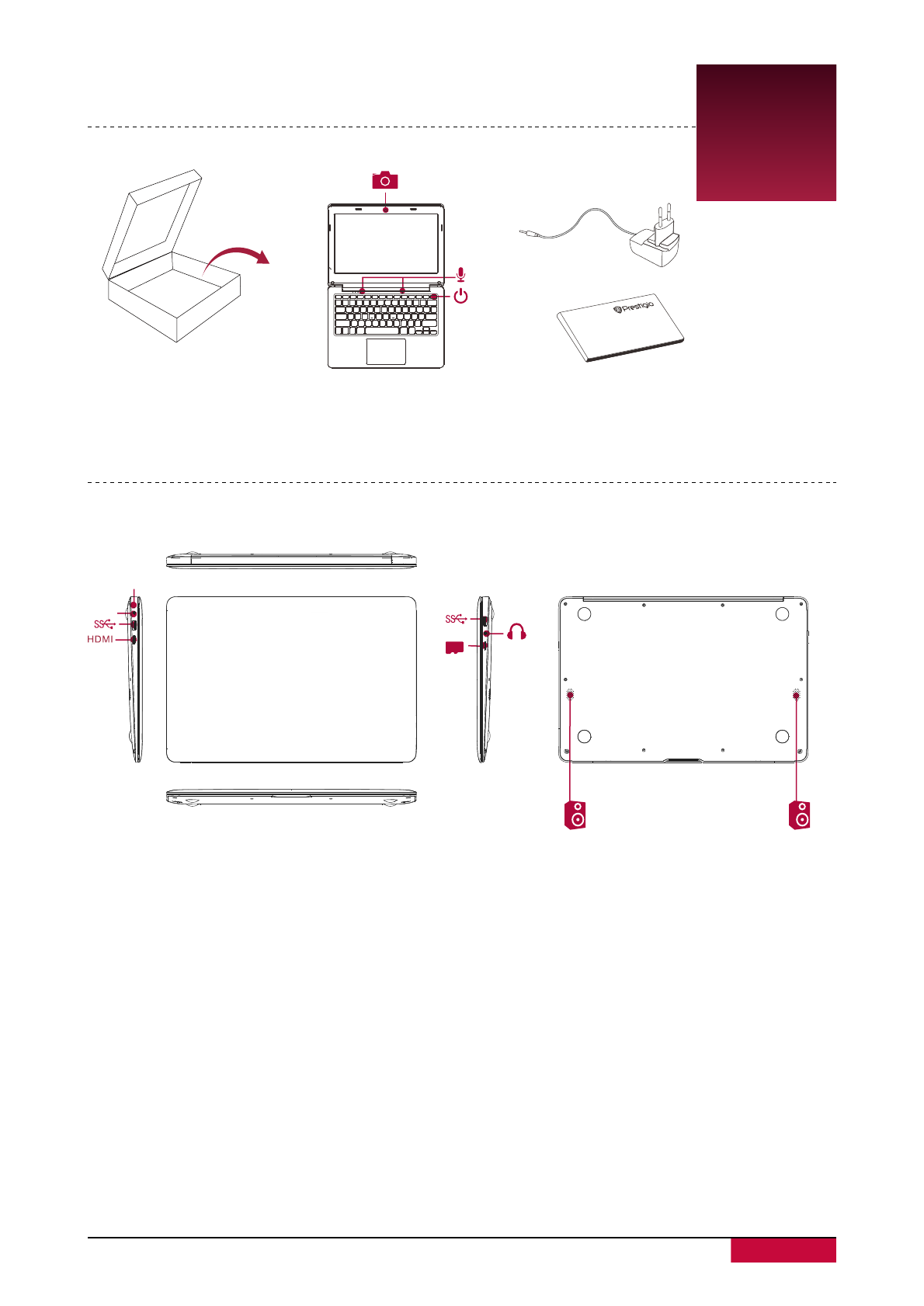 Prestigio

SS

HDMI

SS