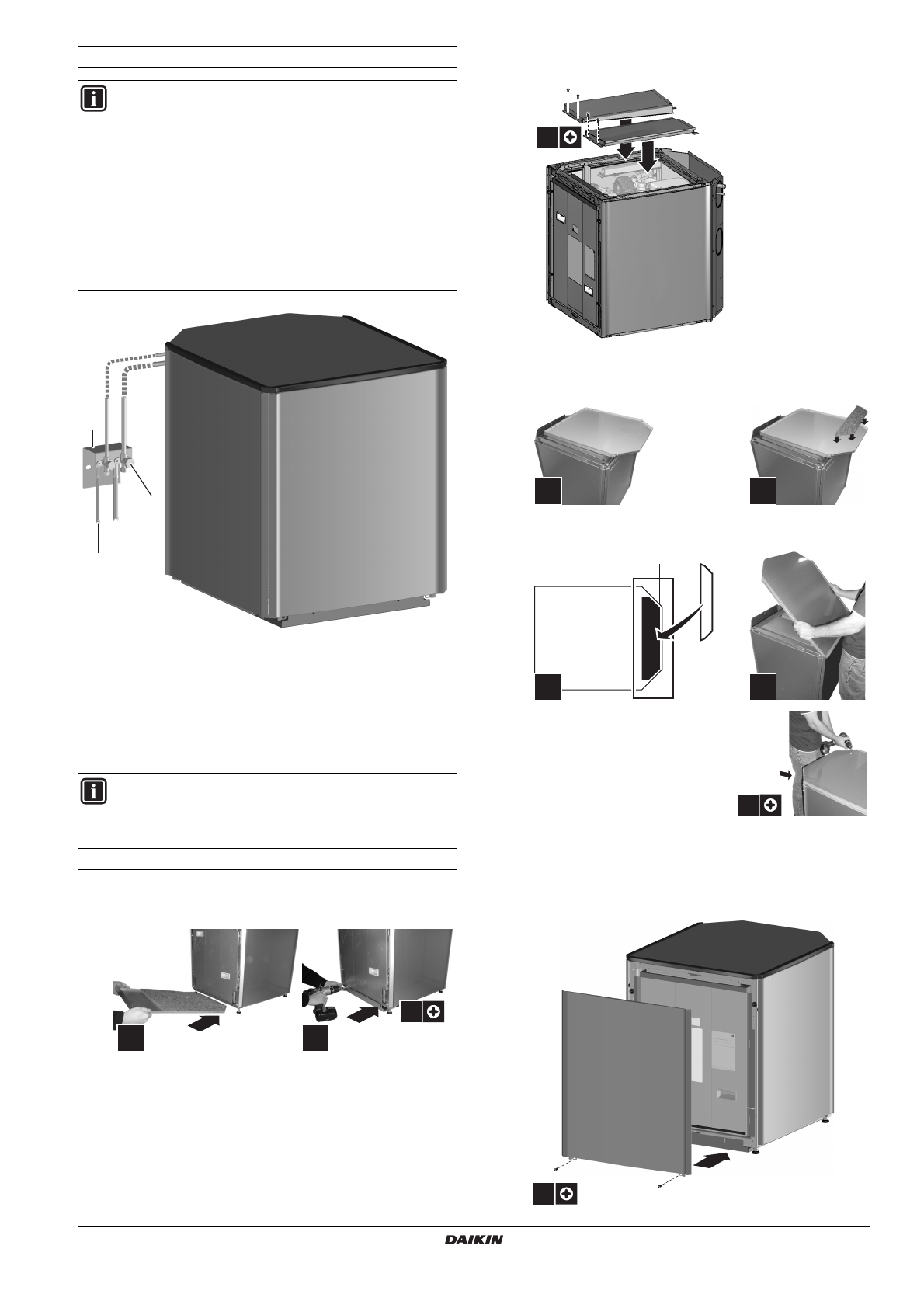 DAIKIN