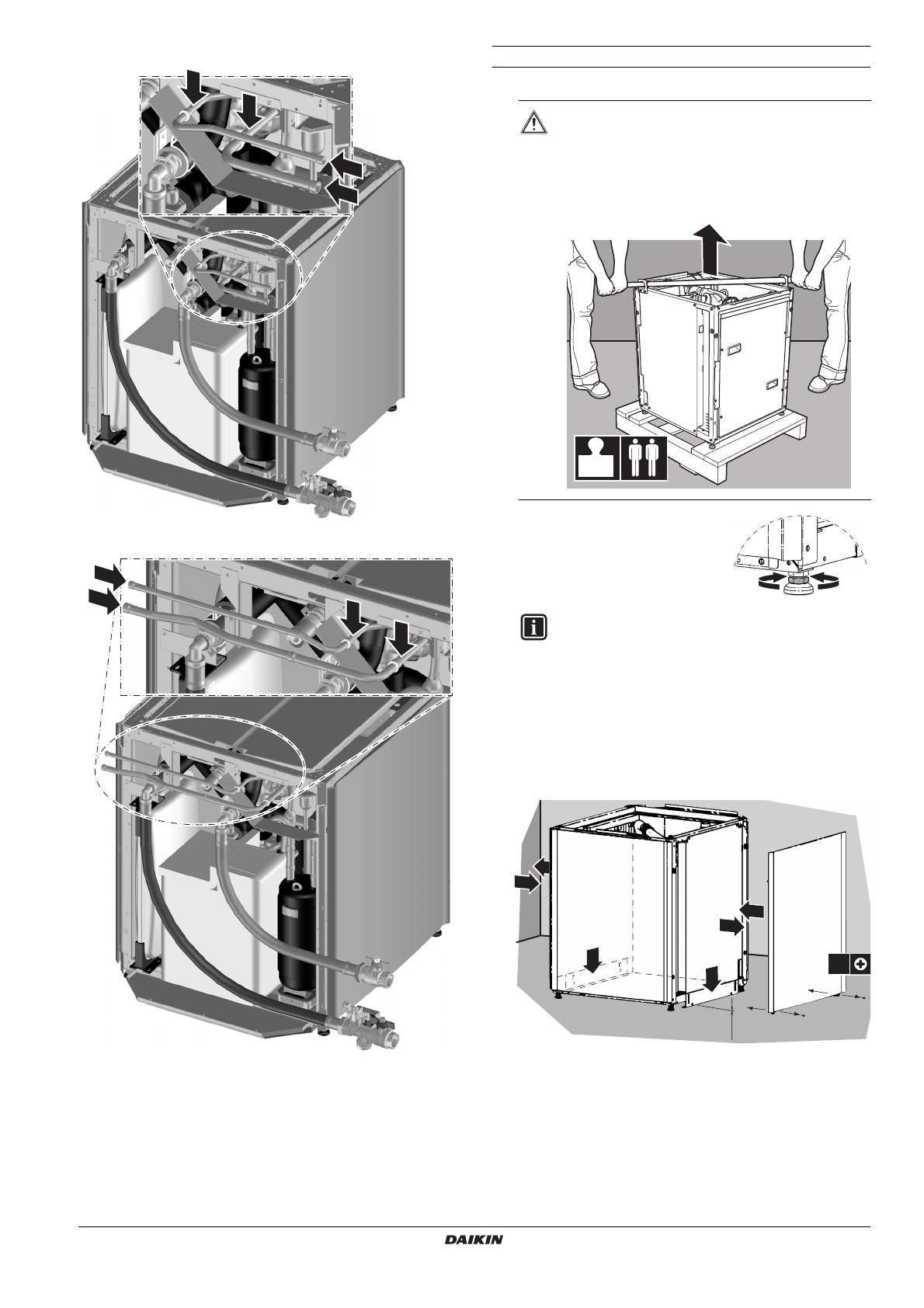 DAIKIN