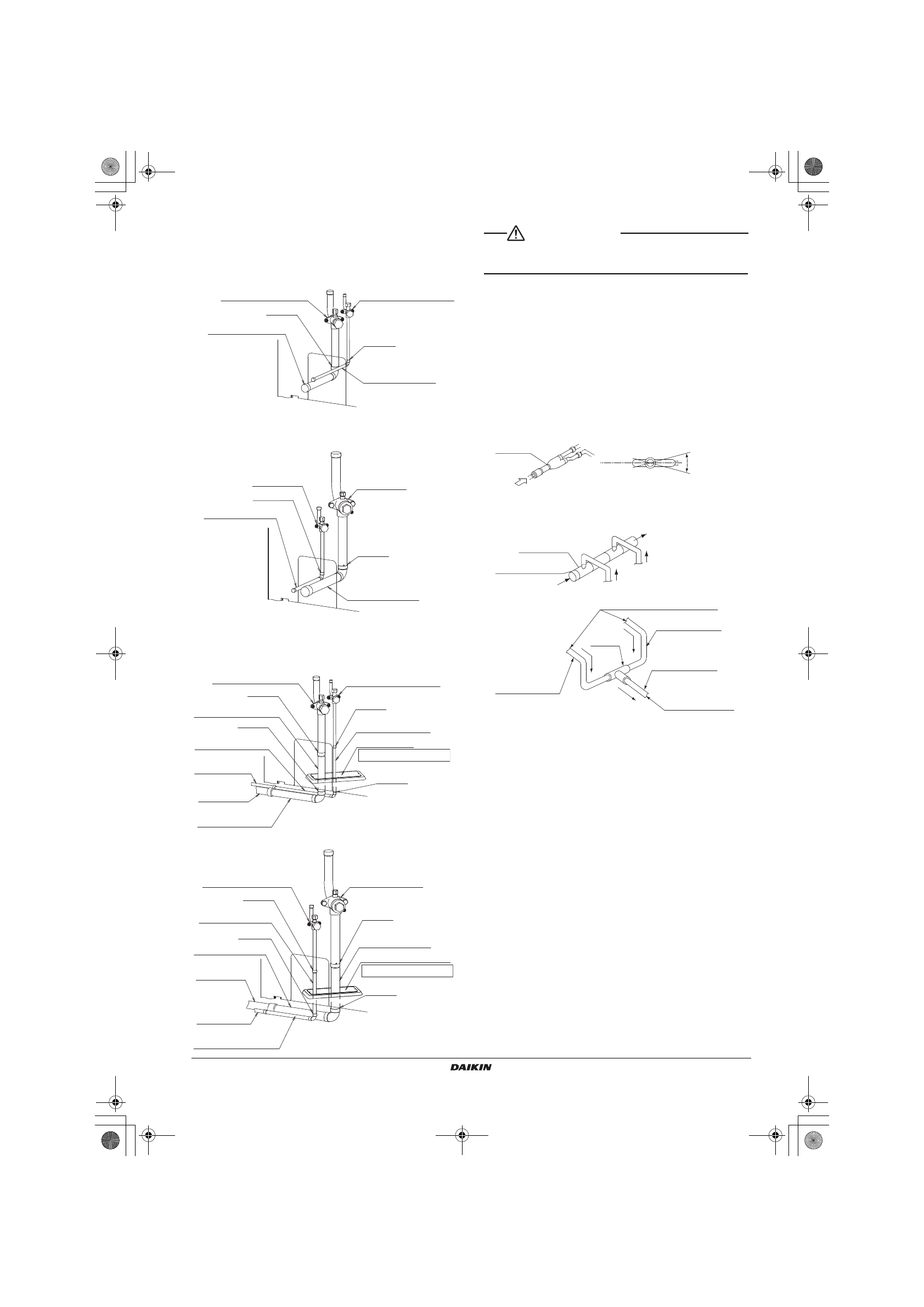 DAIKIN