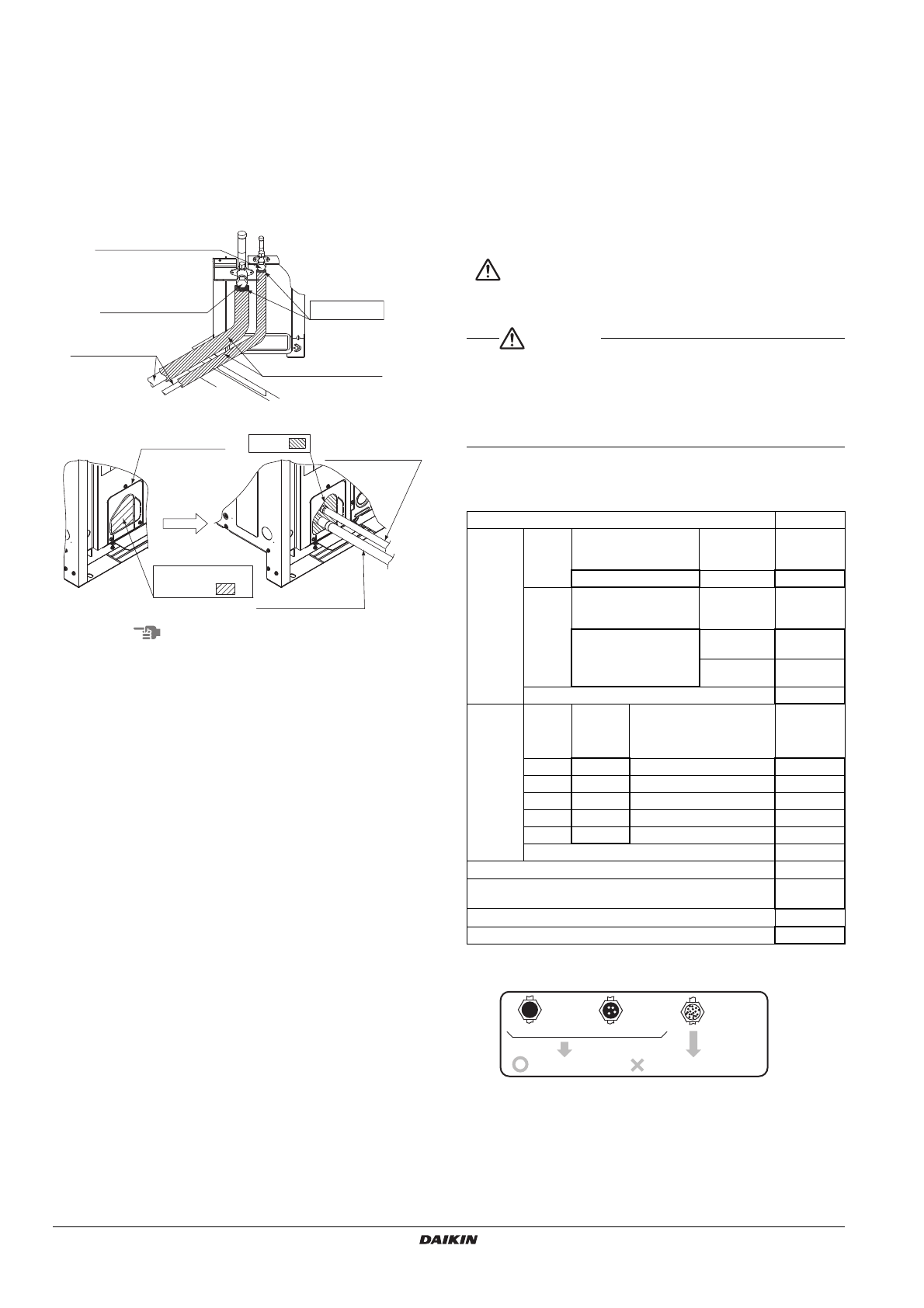 DAIKIN