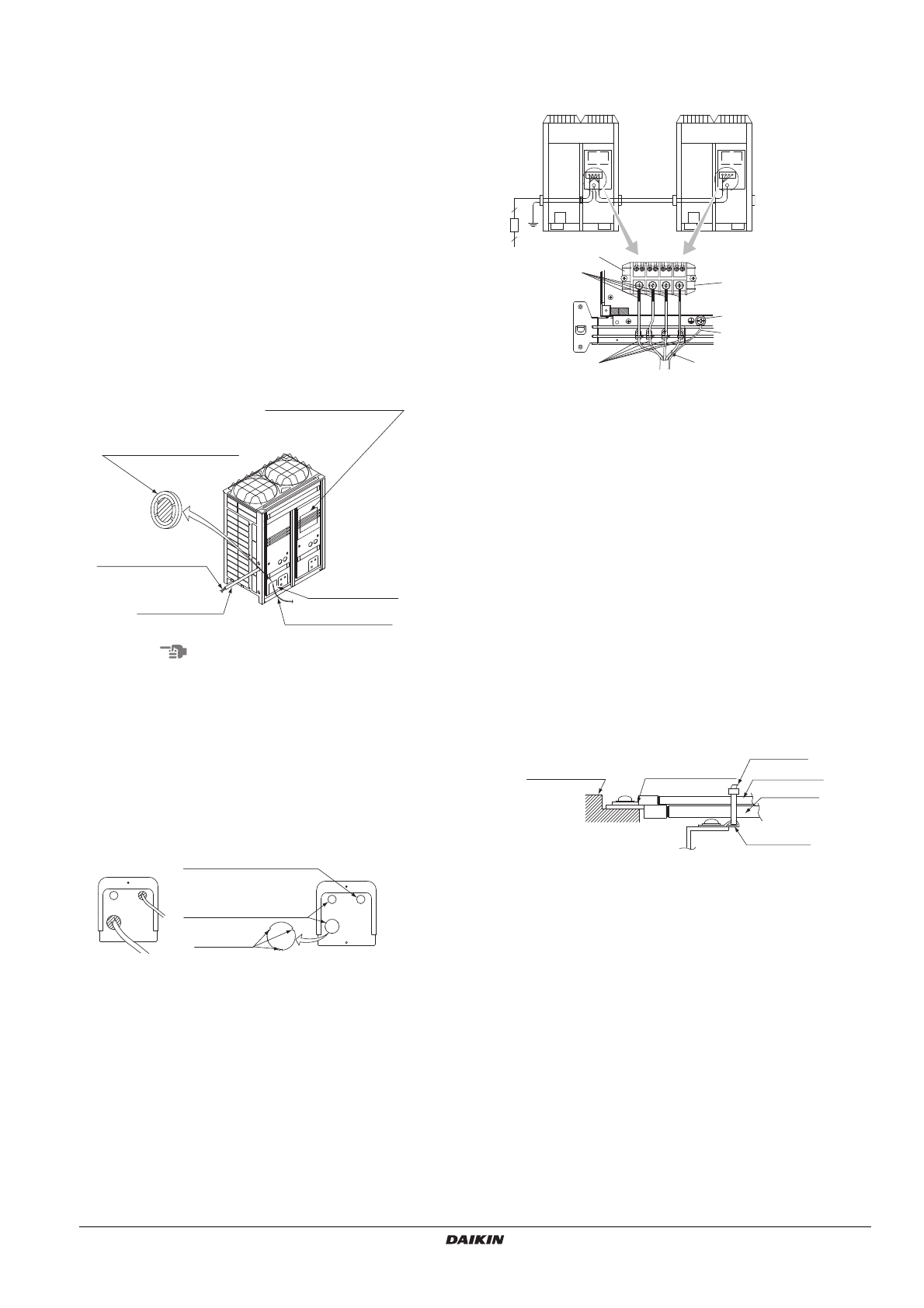 DAIKIN