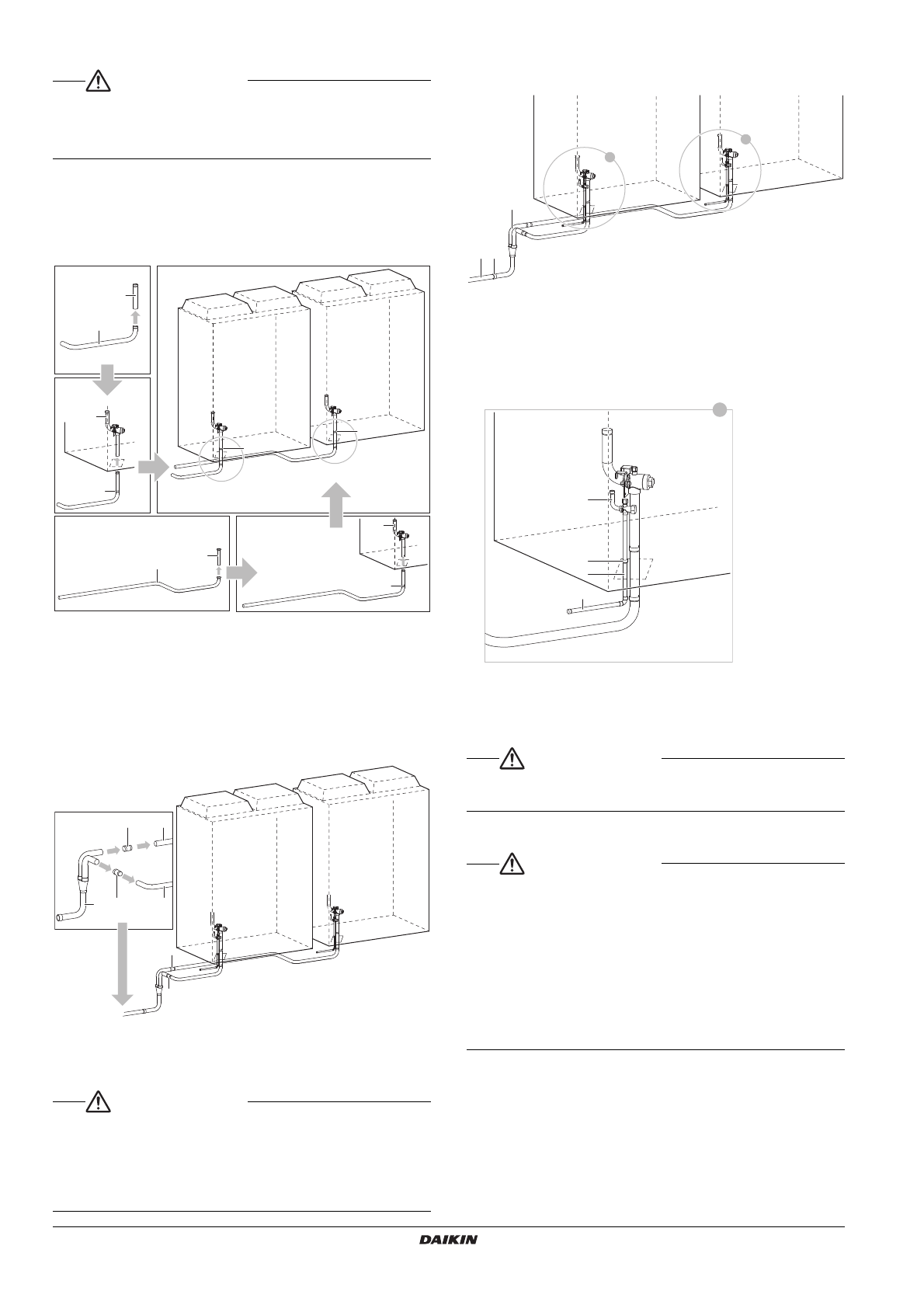 DAIKIN