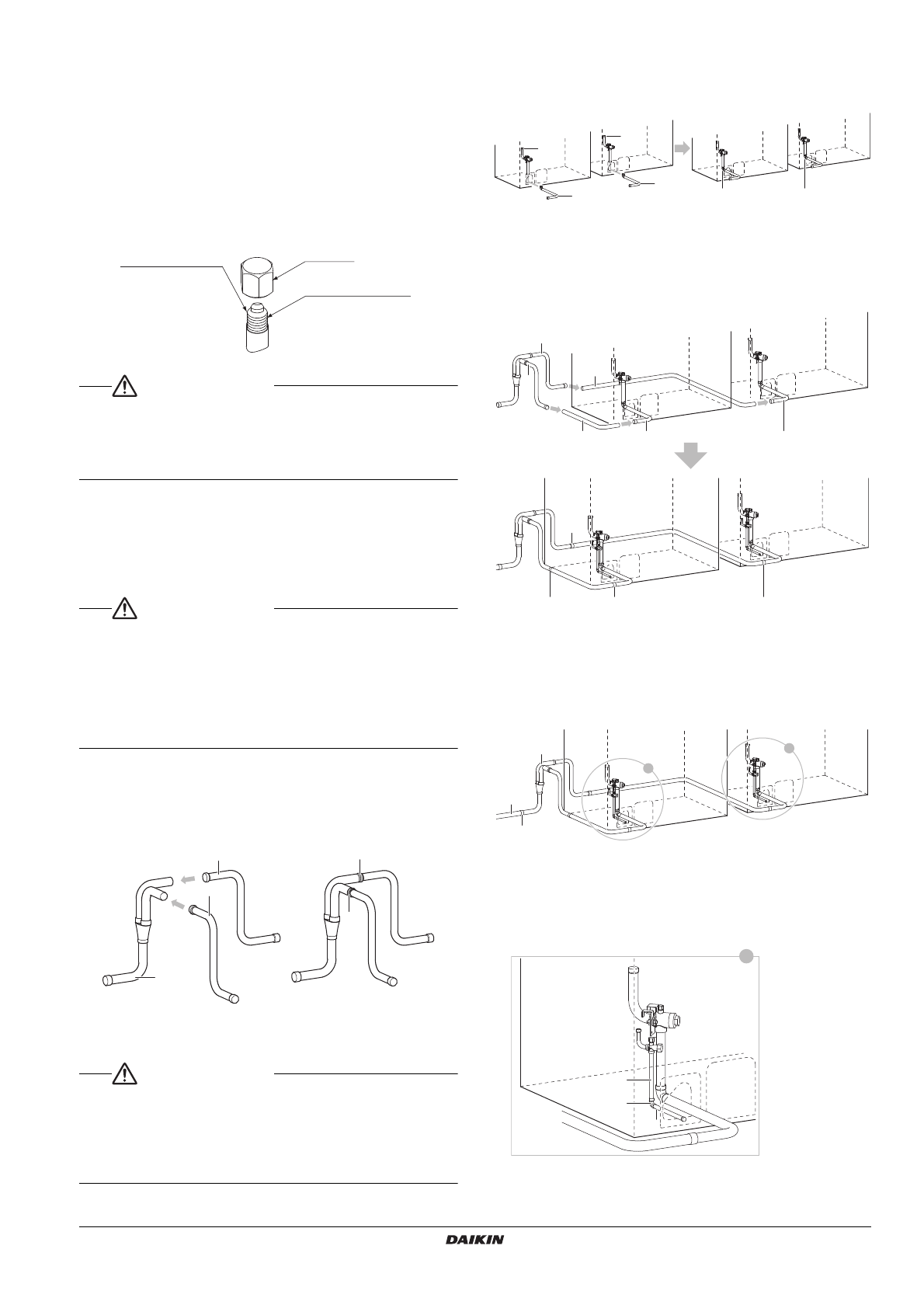 DAIKIN