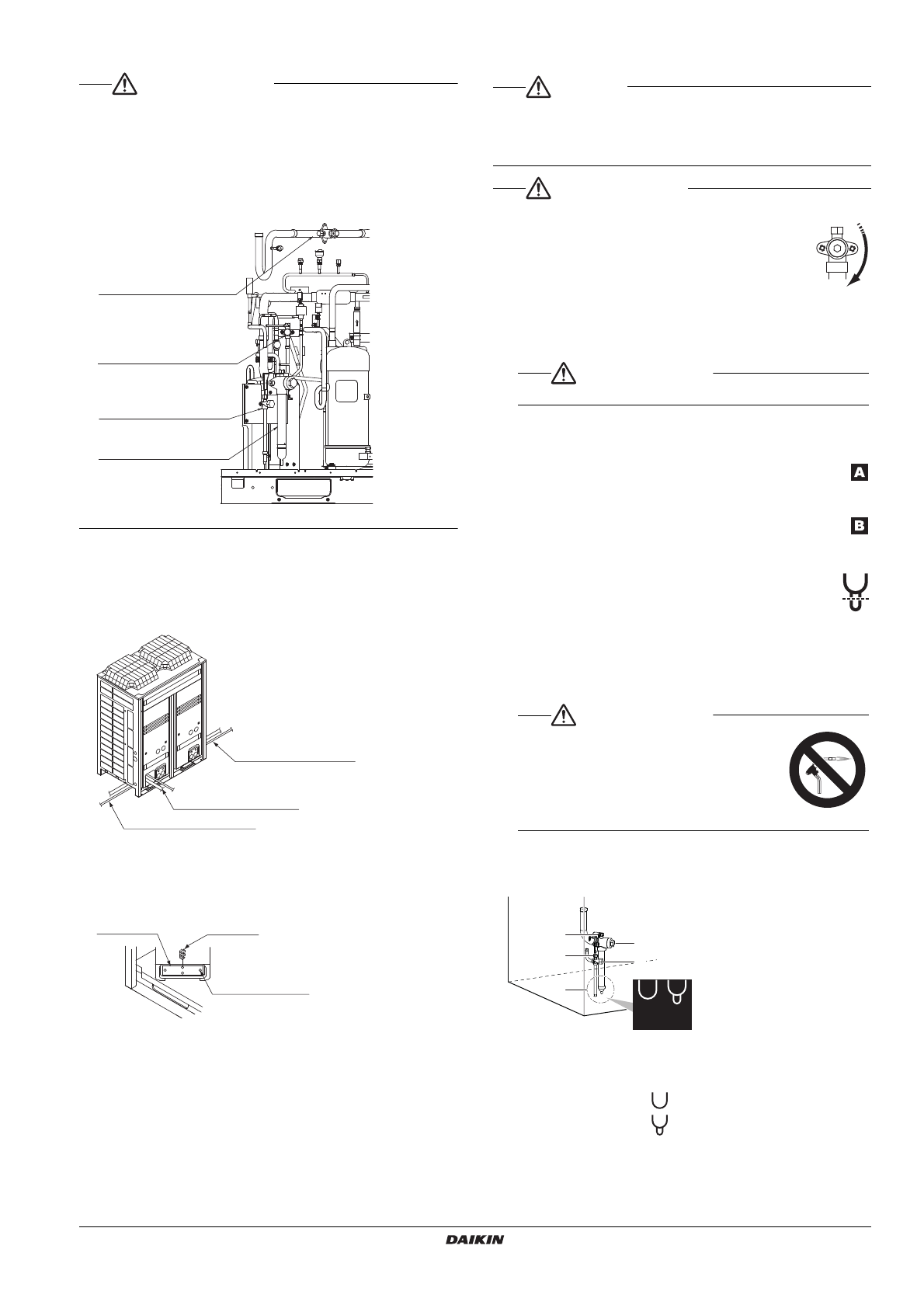 A

B

DAIKIN