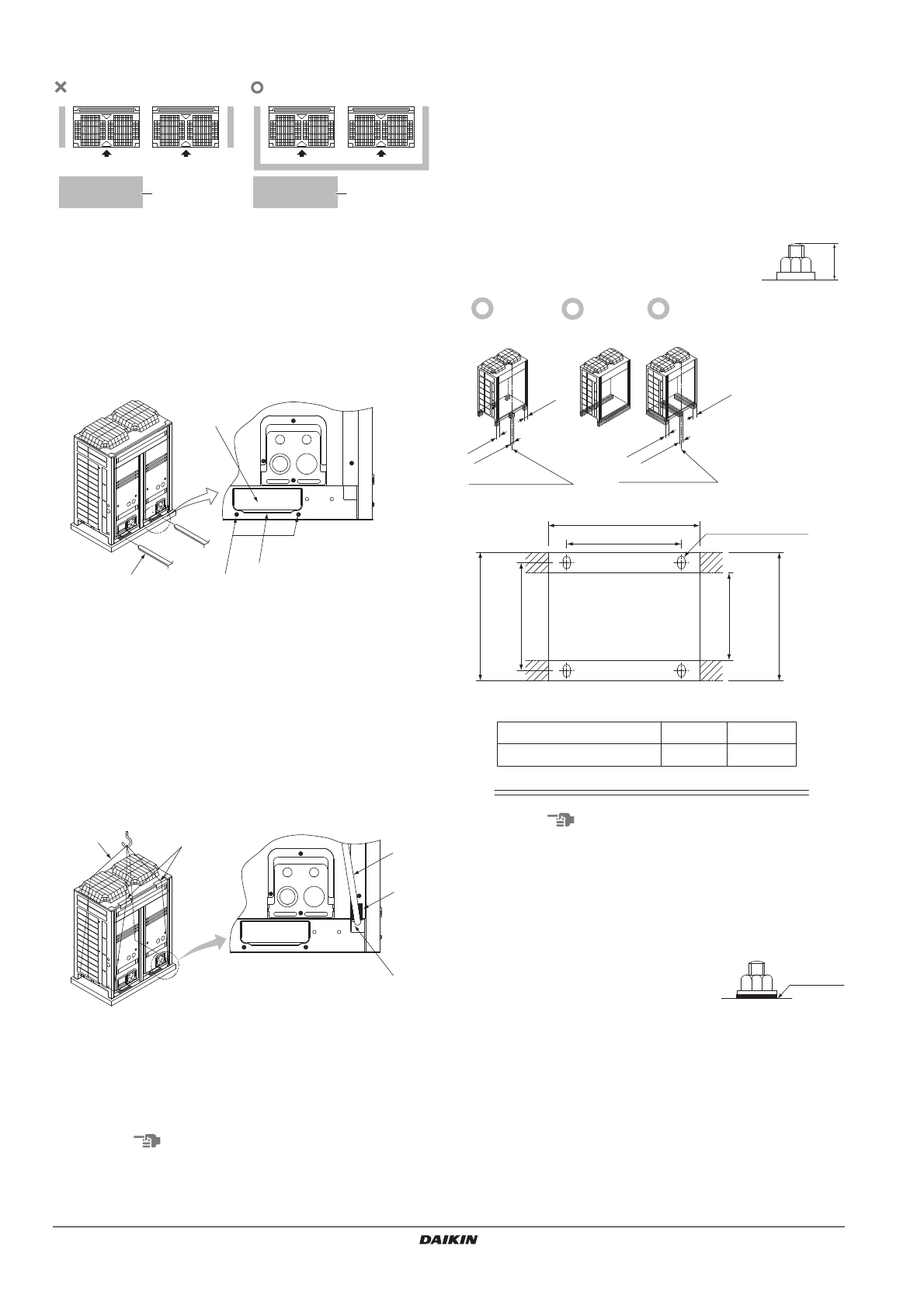 DAIKIN