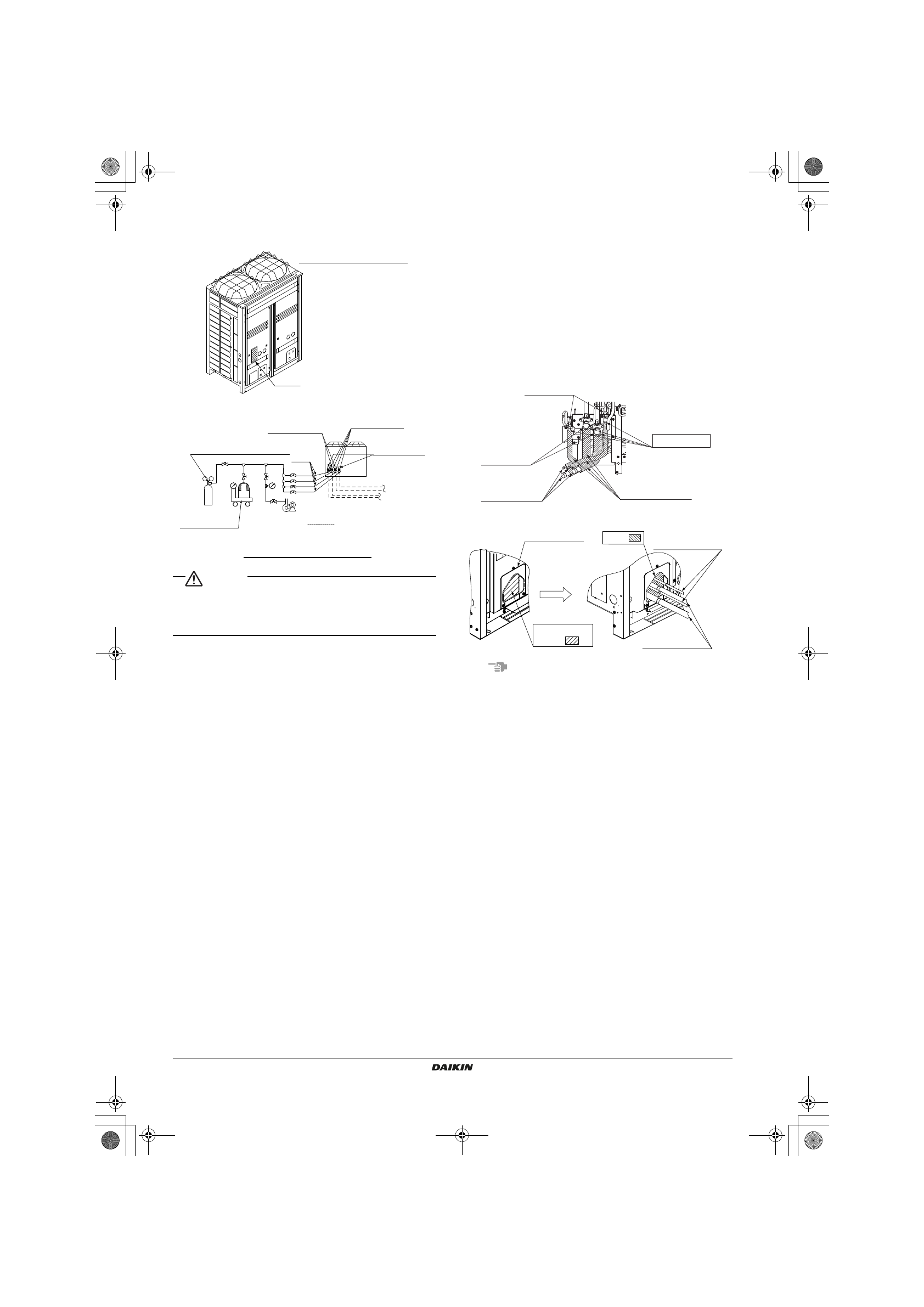 DAIKIN