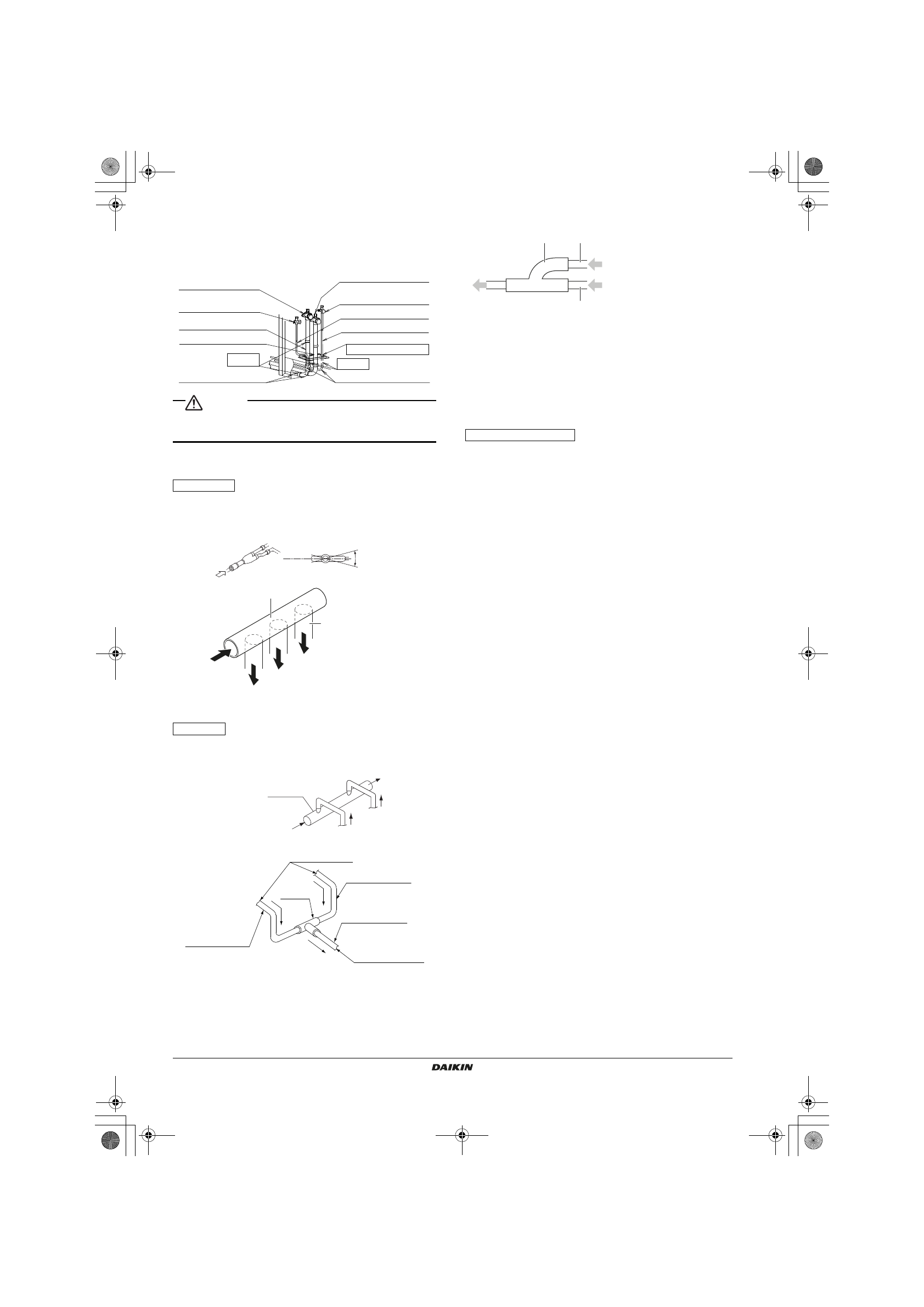 DAIKIN