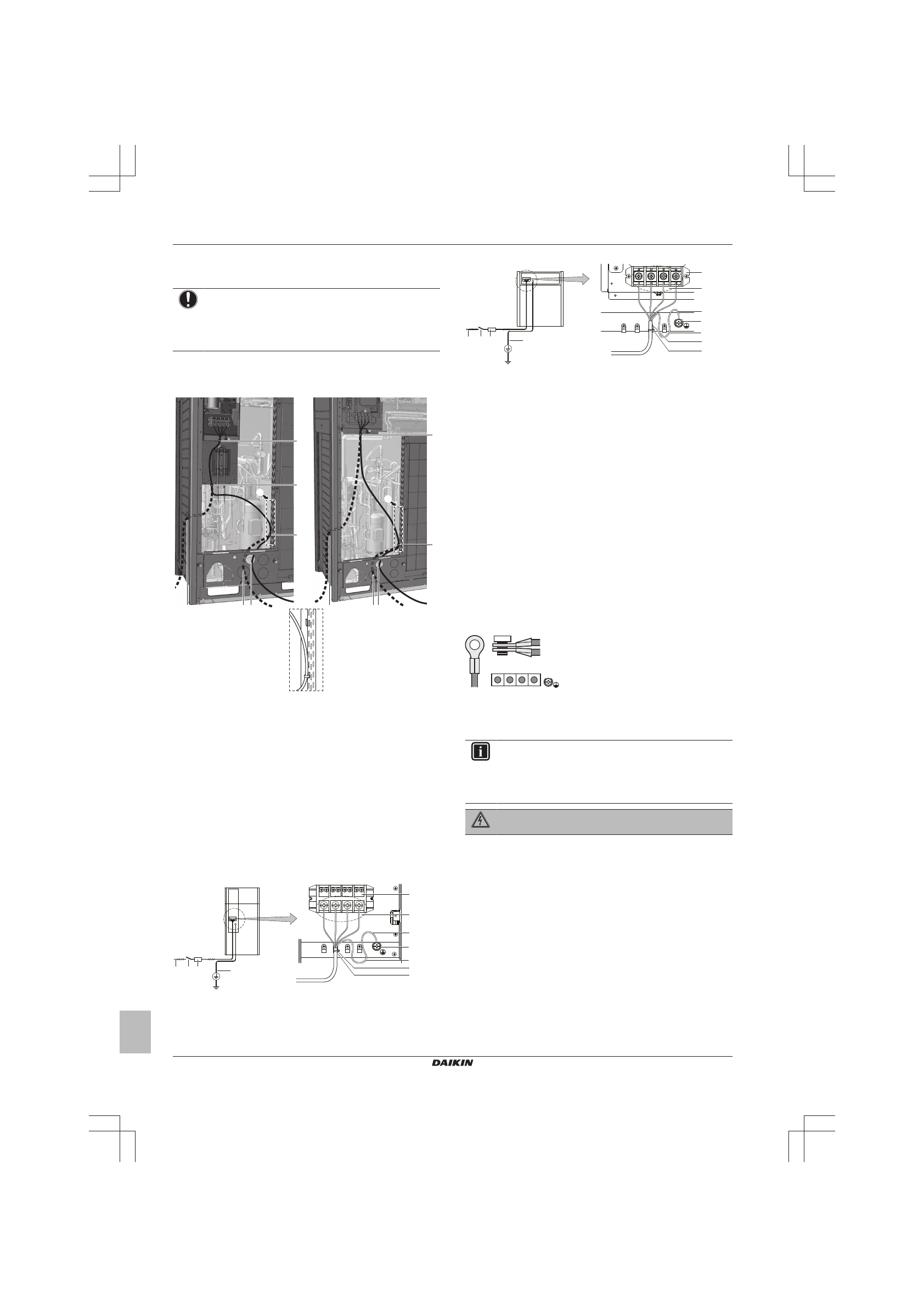 DAIKIN