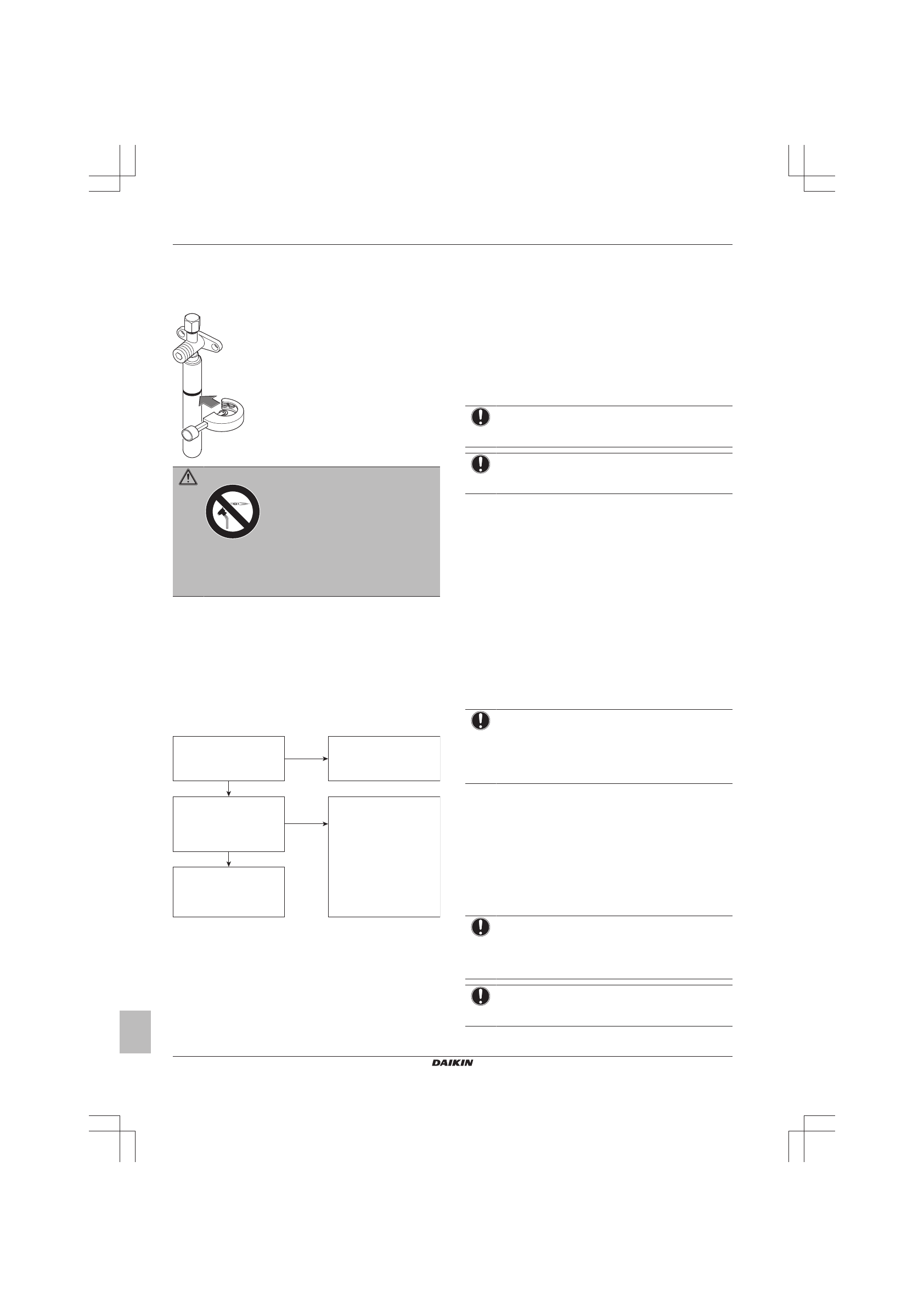 DAIKIN