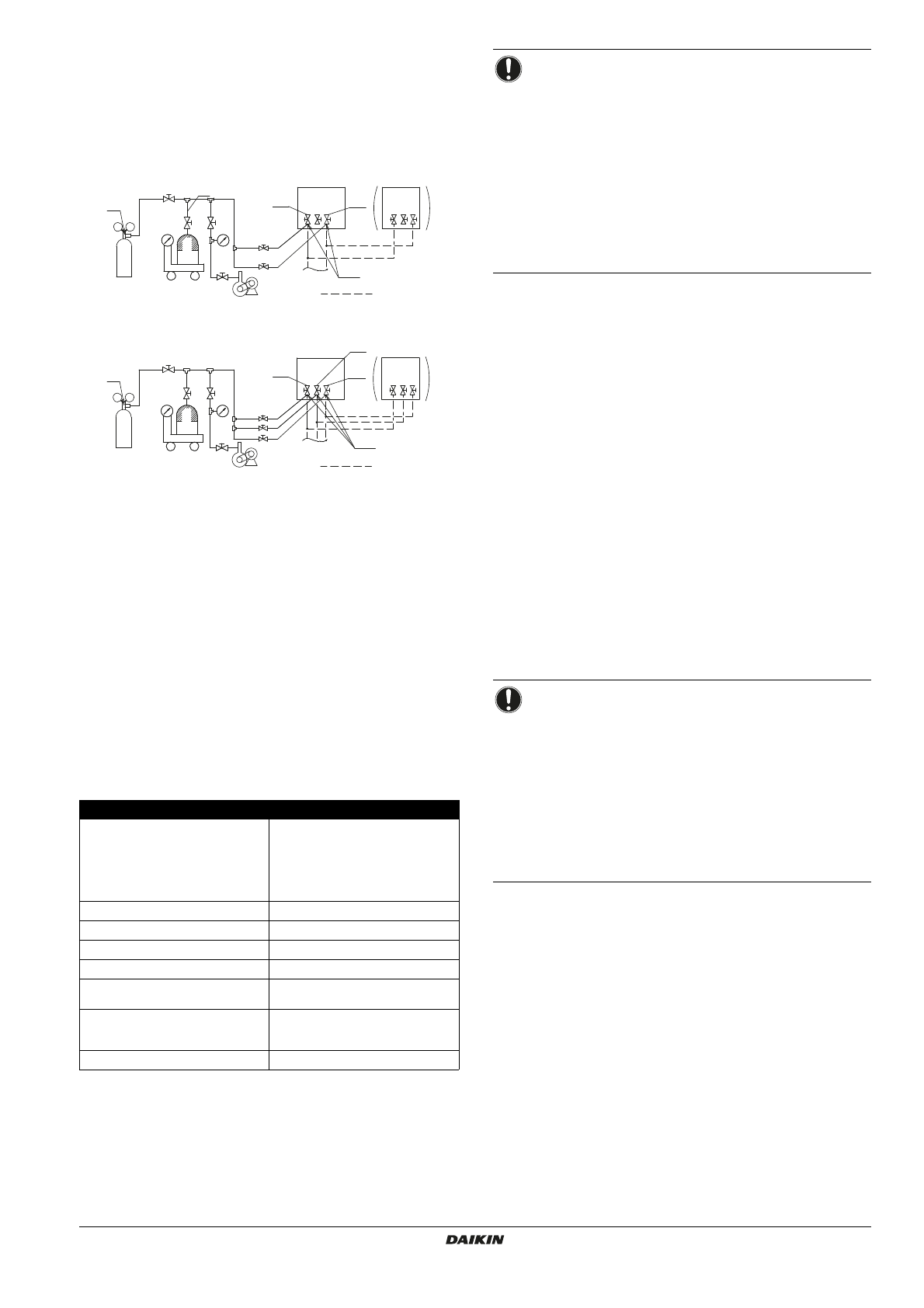 DAIKIN