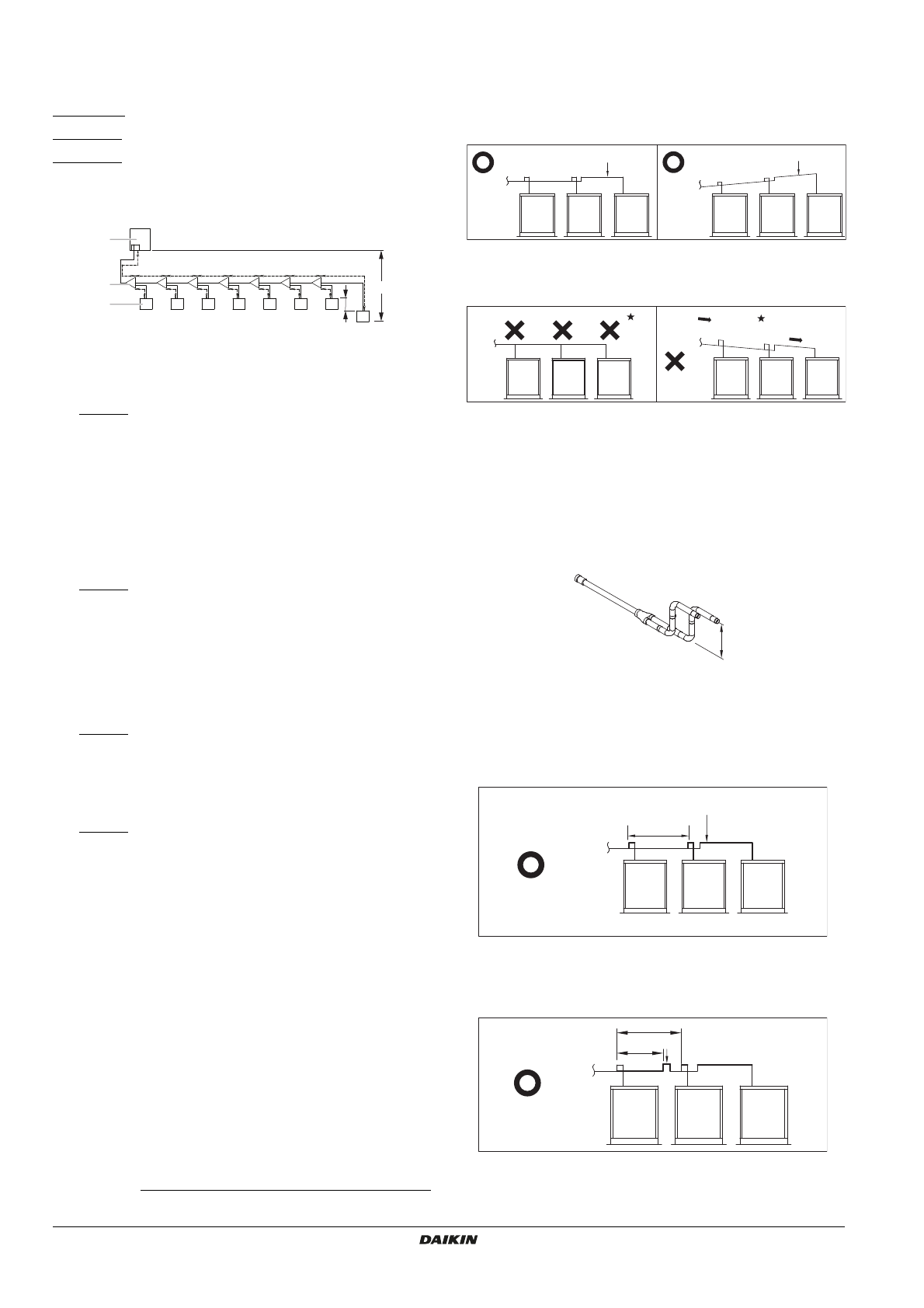 DAIKIN