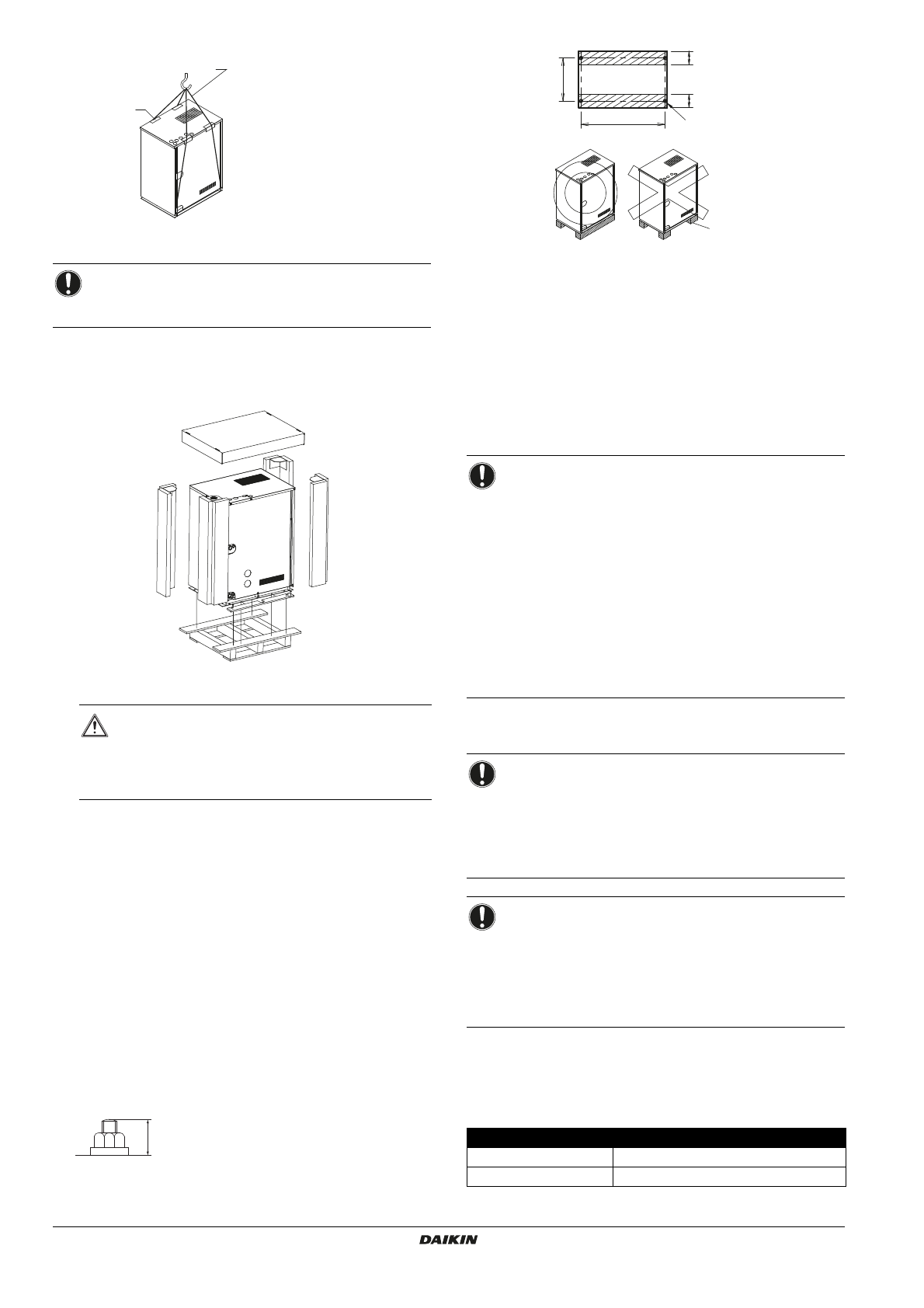 DAIKIN